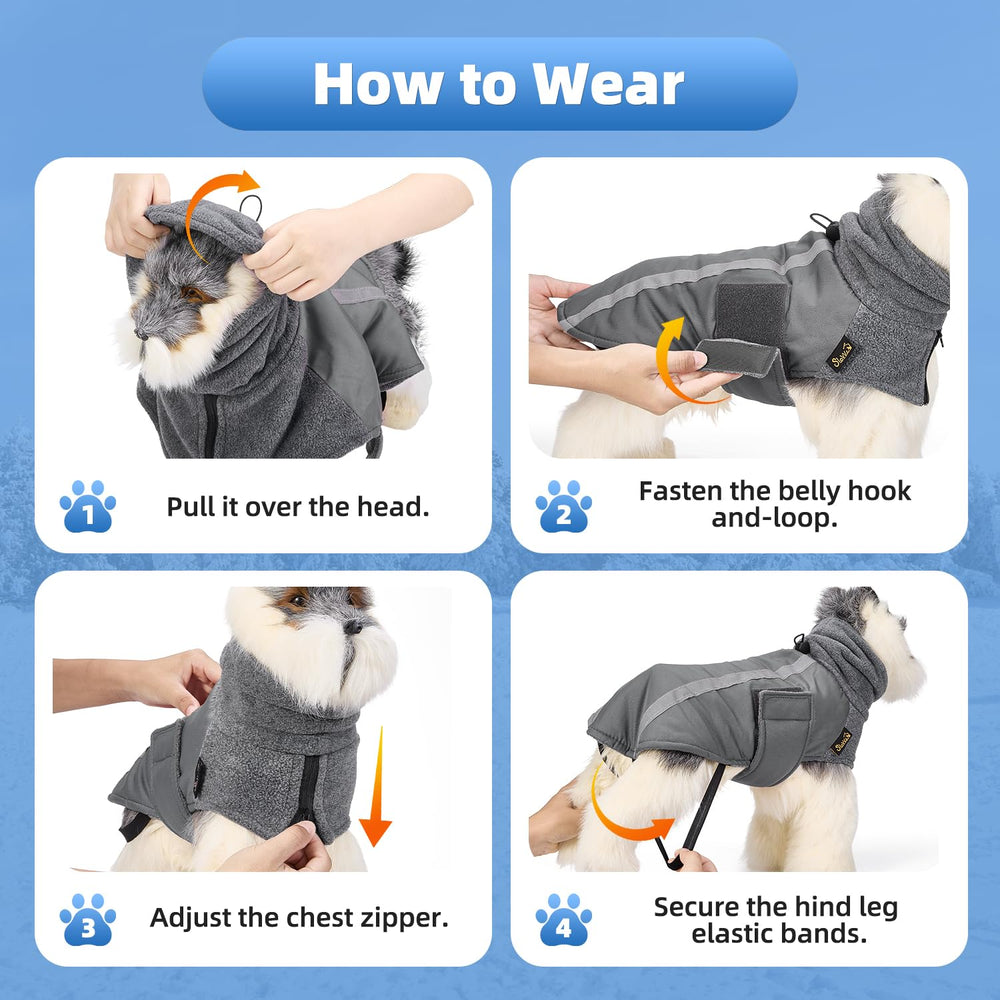 How to Wear

1 Pull it over the head.

2 Fasten the belly hook and-loop.

3 Adjust the chest zipper.

4 Secure the hind leg elastic bands.