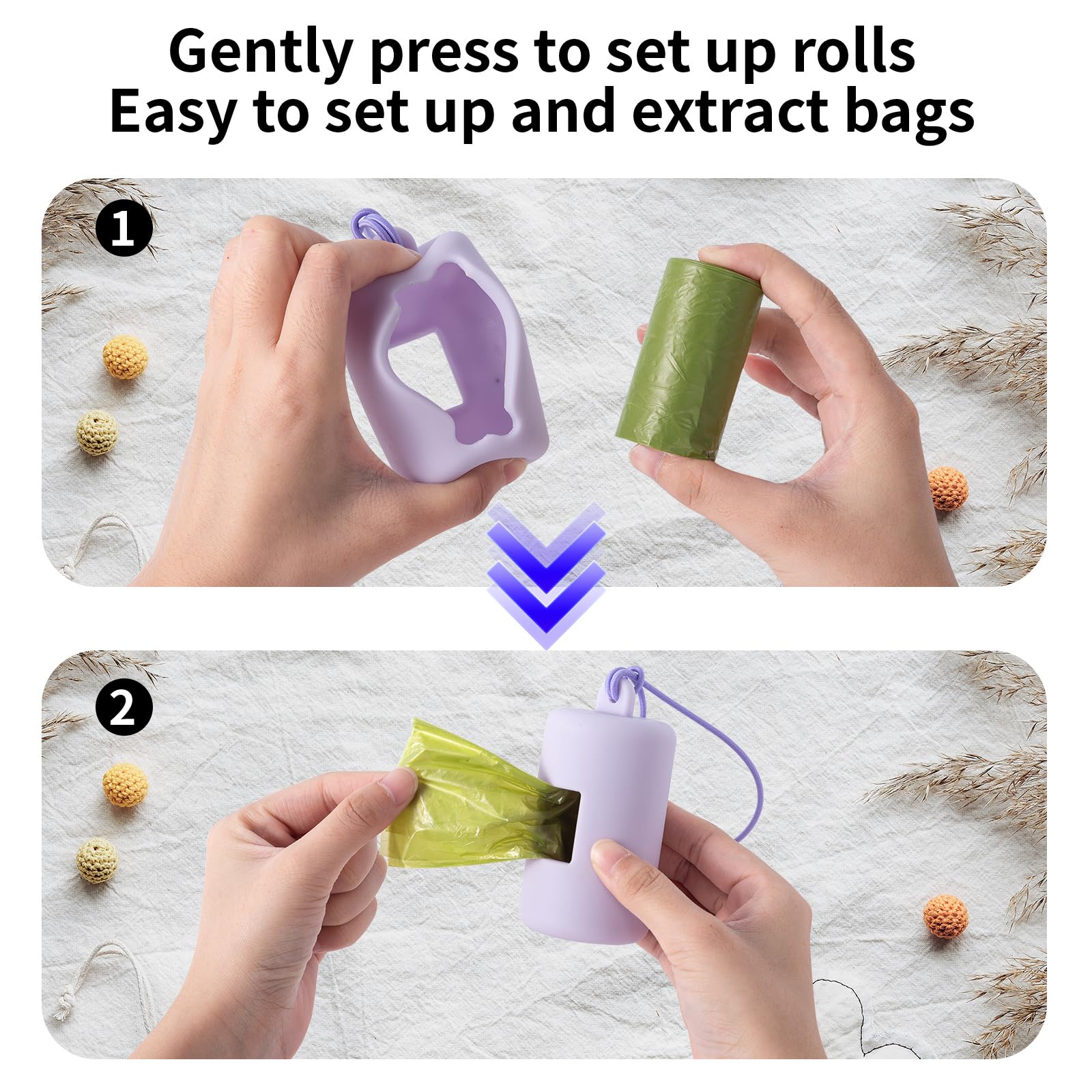 Gently press to set up rolls
Easy to set up and extract bags

1

2