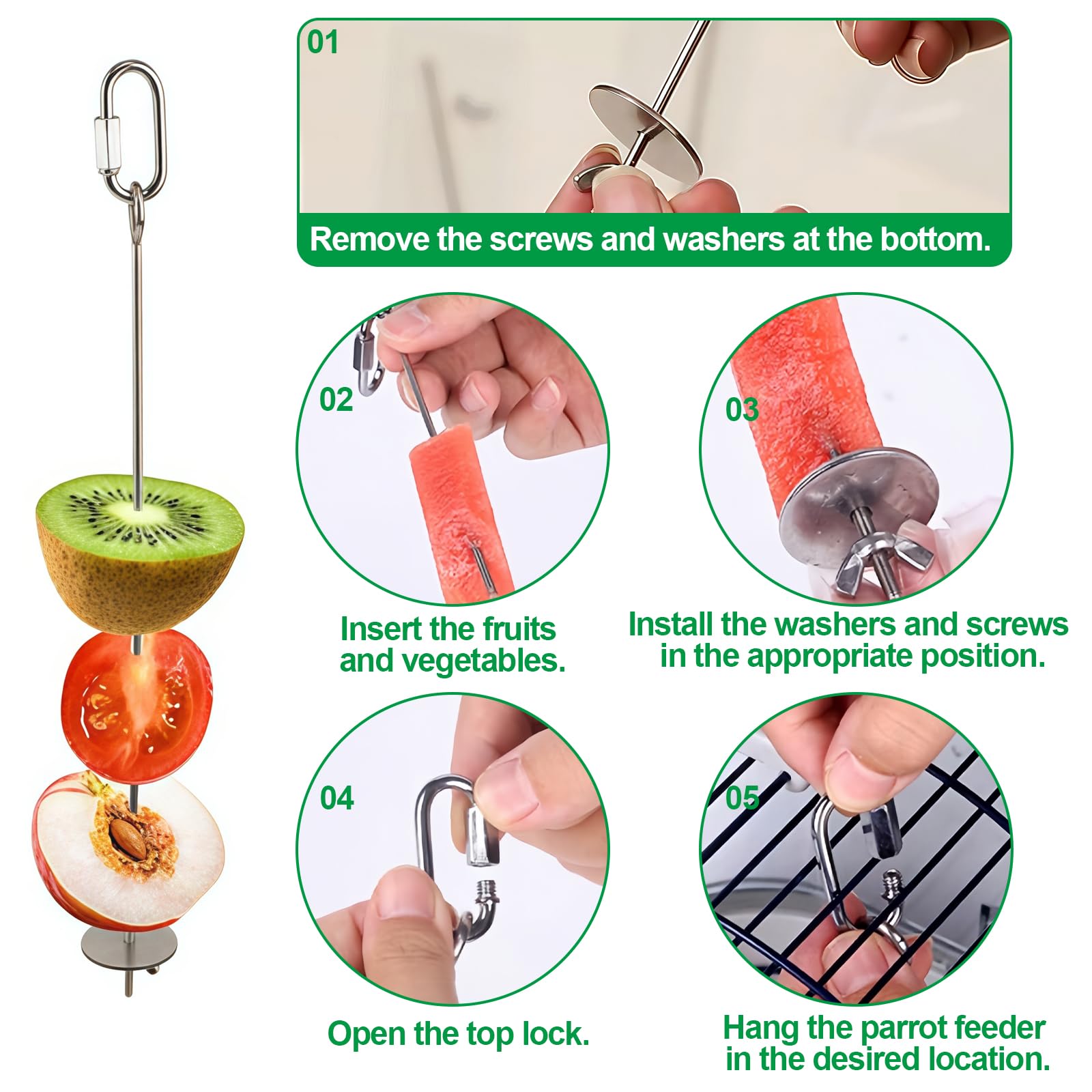 01

Remove the screws and washers at the bottom.

02

Insert the fruits and vegetables.

03

Install the washers and screws in the appropriate position.

04

Open the top lock.

05

Hang the parrot feeder in the desired location.