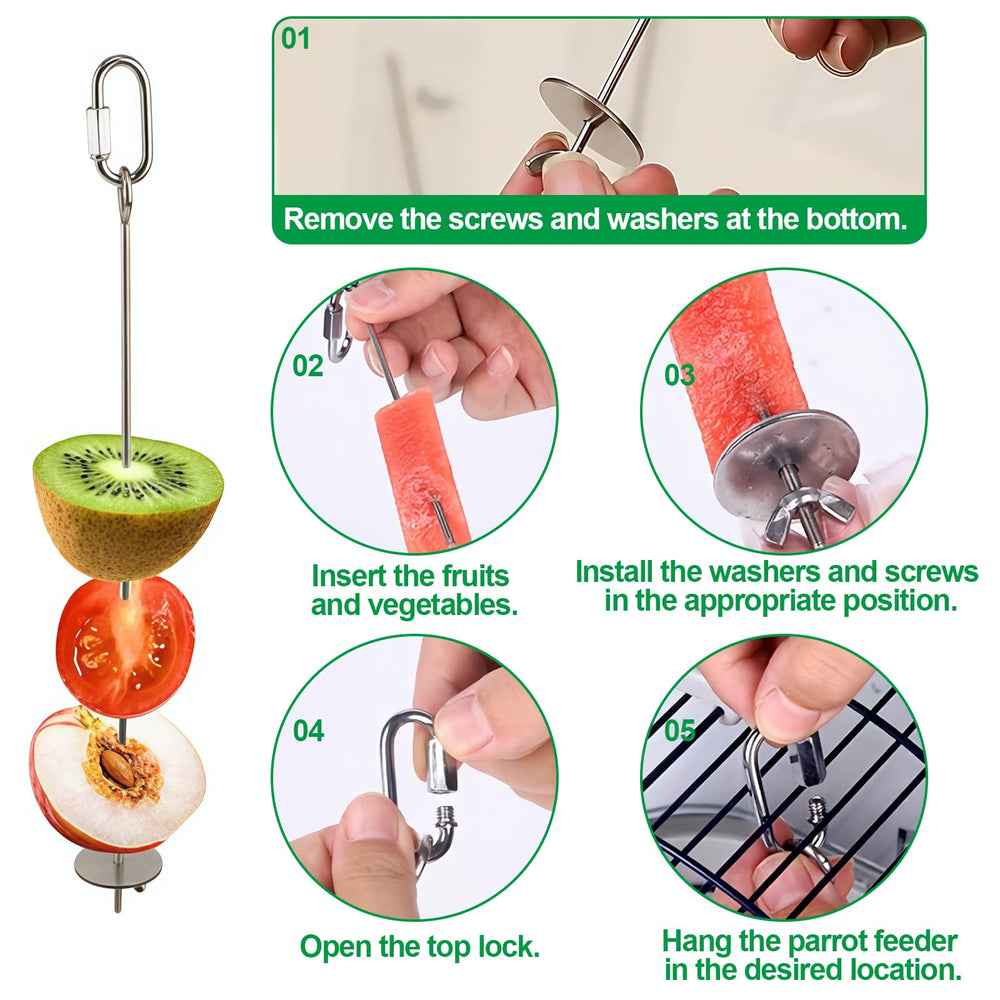 01
Remove the screws and washers at the bottom.

02
Insert the fruits and vegetables.

03
Install the washers and screws in the appropriate position.

04
Open the top lock.

05
Hang the parrot feeder in the desired location.