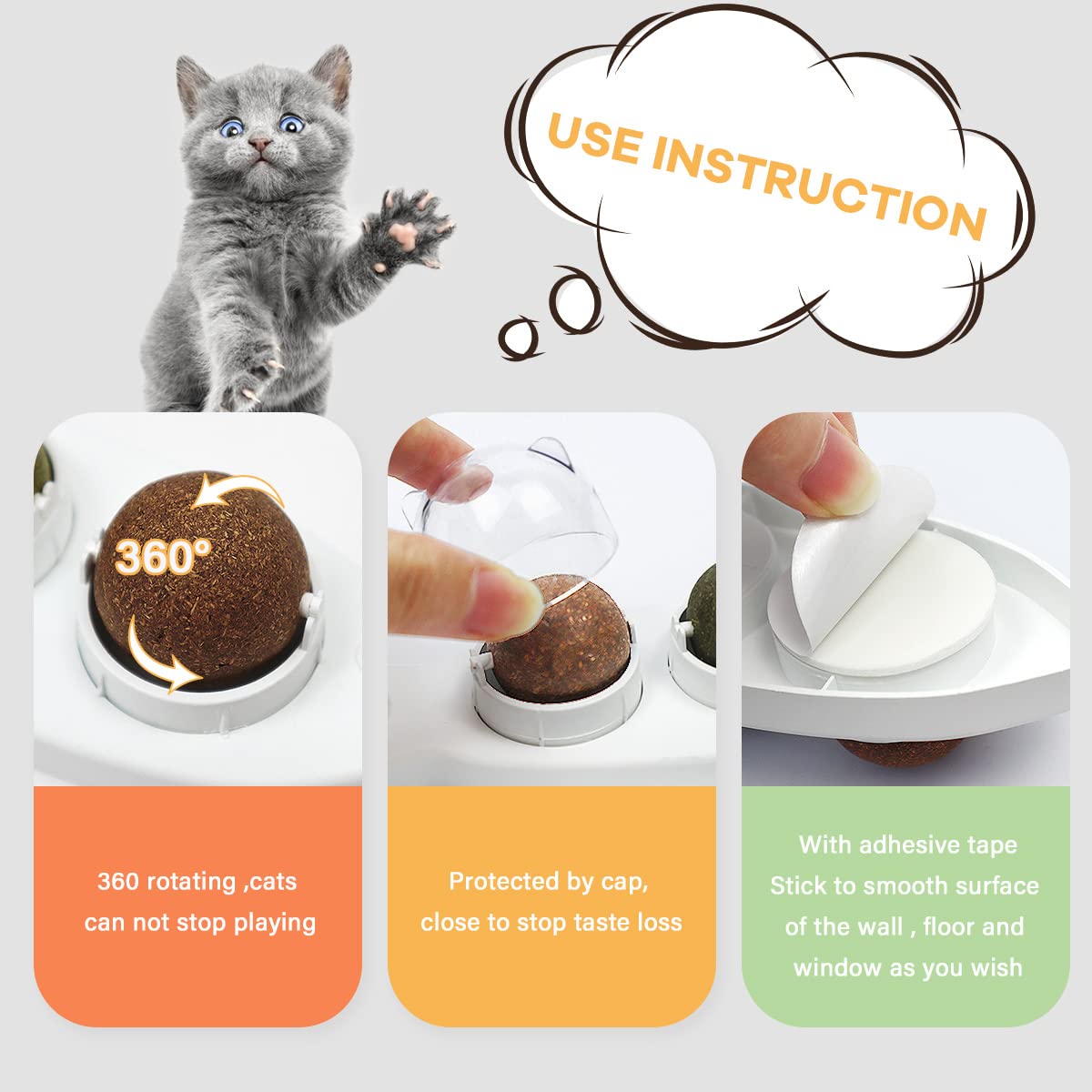 USE INSTRUCTION

360°

360 rotating ,cats can not stop playing

Protected by cap, close to stop taste loss

With adhesive tape Stick to smooth surface of the wall , floor and window as you wish