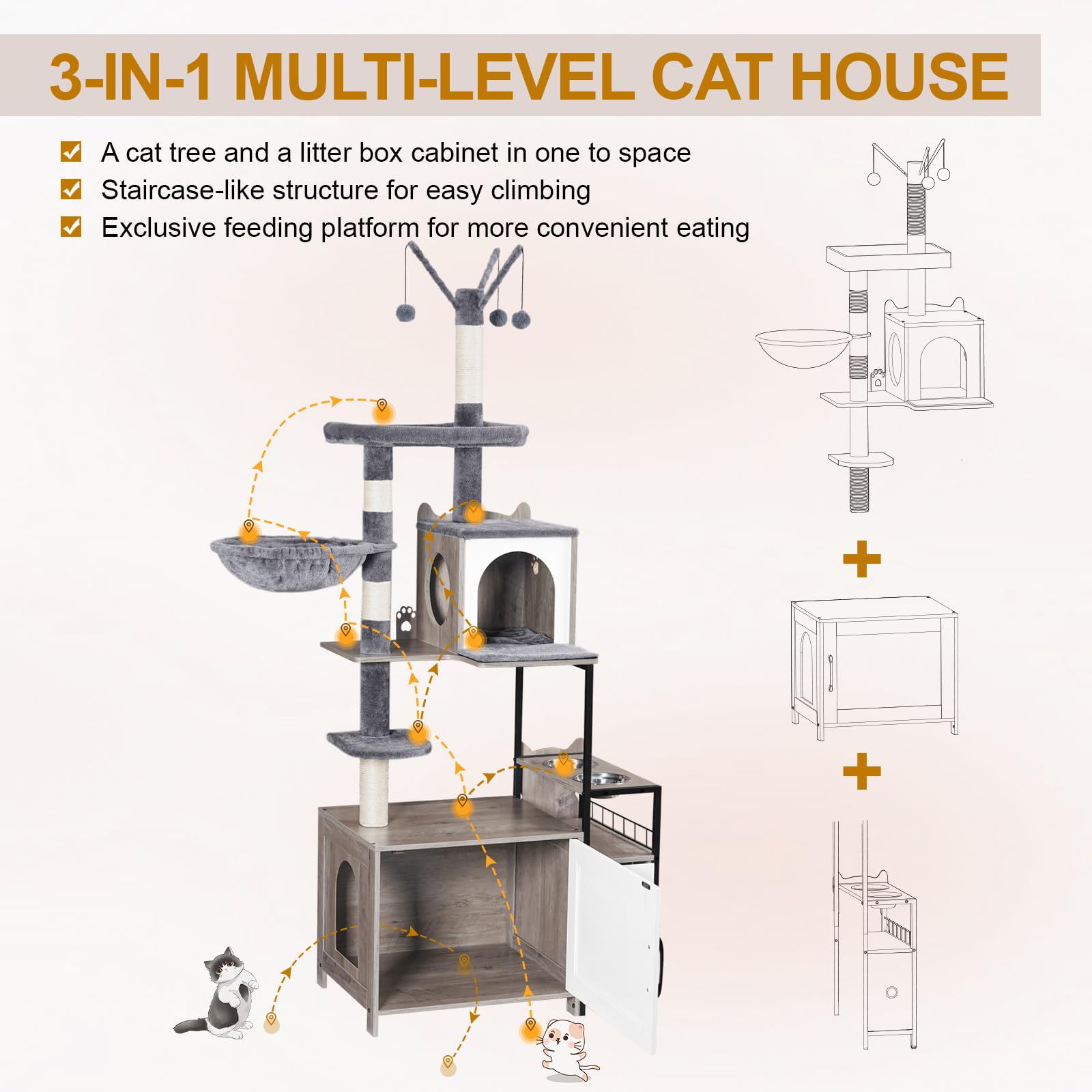 3-IN-1 MULTI-LEVEL CAT HOUSE

A cat tree and a litter box cabinet in one to space
Staircase-like structure for easy climbing
Exclusive feeding platform for more convenient eating

+

+