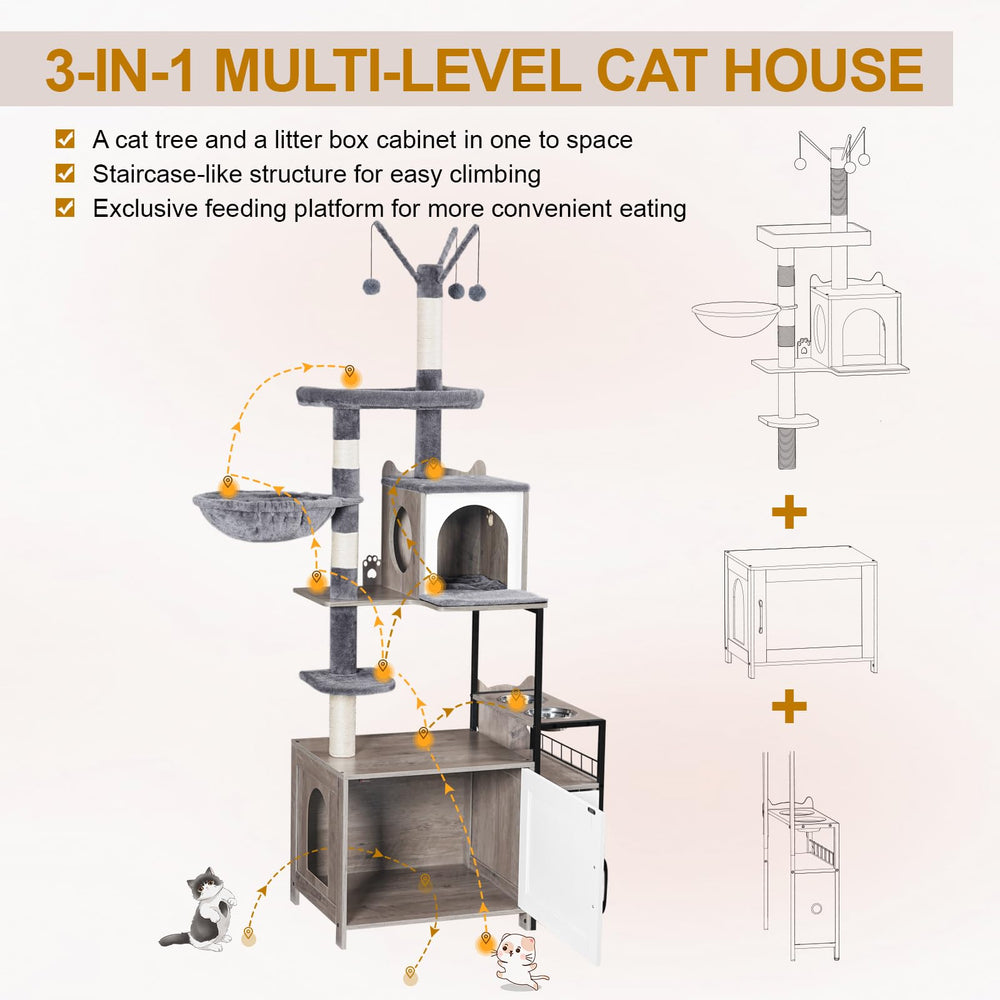 3-IN-1 MULTI-LEVEL CAT HOUSE

A cat tree and a litter box cabinet in one to space
Staircase-like structure for easy climbing
Exclusive feeding platform for more convenient eating

+

+