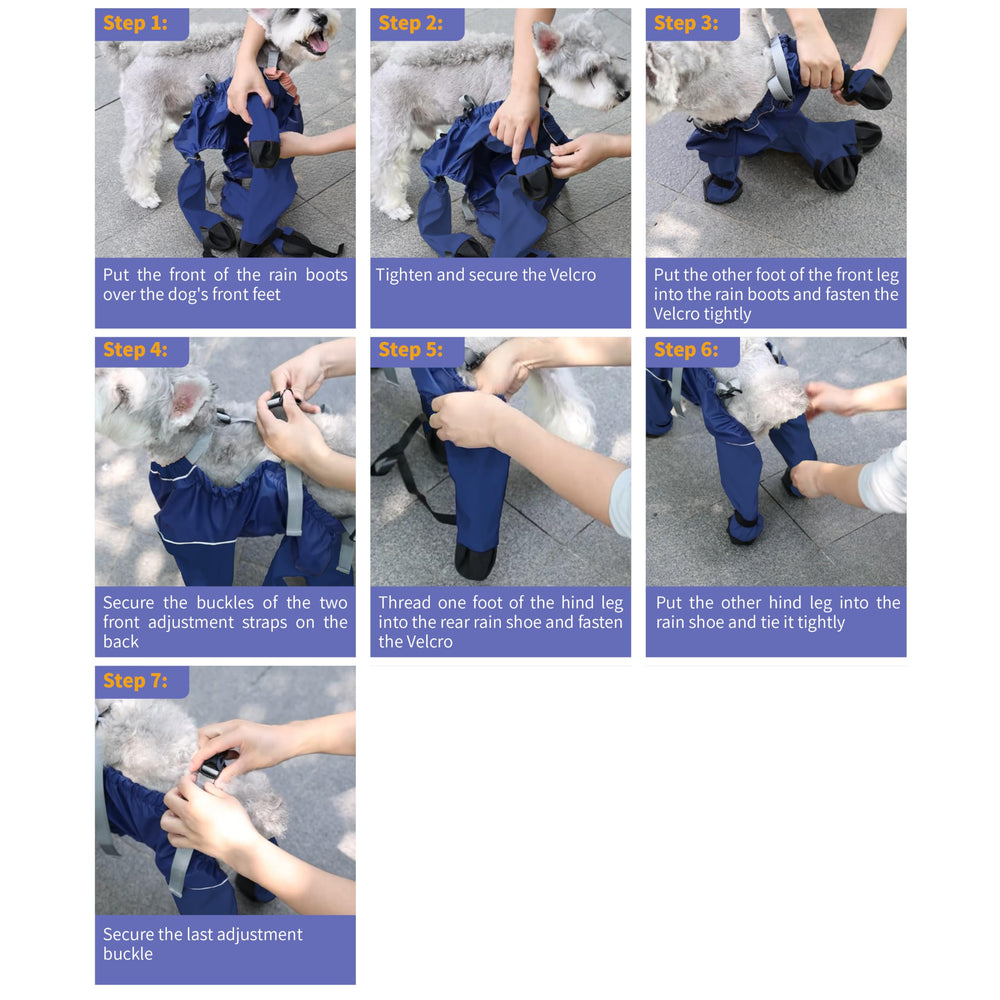 Step 1:
Put the front of the rain boots over the dog's front feet

Step 2:
Tighten and secure the Velcro

Step 3:
Put the other foot of the front leg into the rain boots and fasten the Velcro tightly

Step 4:
Secure the buckles of the two front adjustment straps on the back

Step 5:
Thread one foot of the hind leg into the rear rain shoe and fasten the Velcro

Step 6:
Put the other hind leg into the rain shoe and tie it tightly

Step 7:
Secure the last adjustment buckle