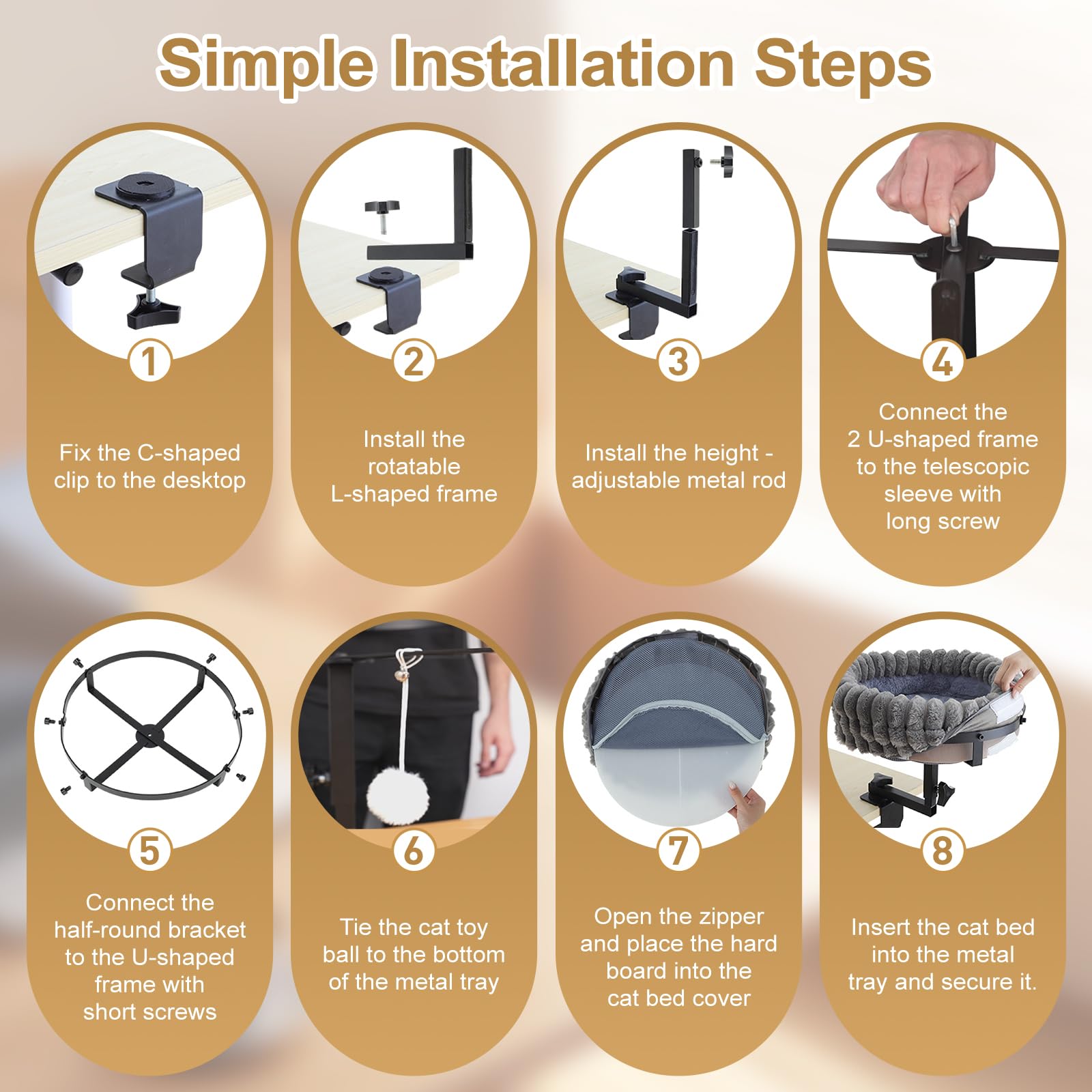 Simple Installation Steps

1

Fix the C-shaped clip to the desktop

2

Install the rotatable L-shaped frame

3

Install the height - adjustable metal rod

4

Connect the 2 U-shaped frame to the telescopic sleeve with long screw

5

Connect the half-round bracket to the U-shaped frame with short screws

6

Tie the cat toy ball to the bottom of the metal tray

7

Open the zipper and place the hard board into the cat bed cover

8

Insert the cat bed into the metal tray and secure it.