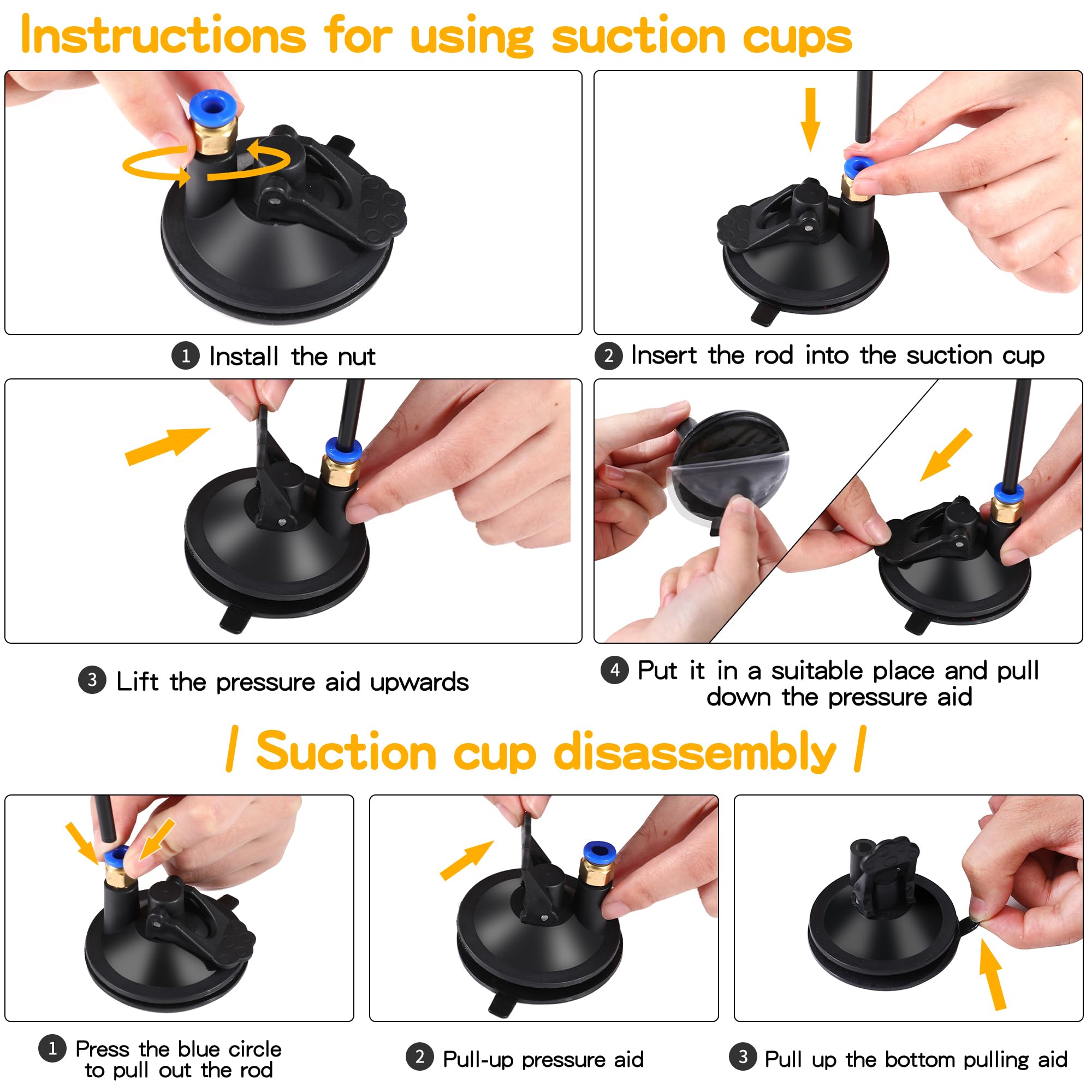 Instructions for using suction cups

1 Install the nut

2 Insert the rod into the suction cup

3 Lift the pressure aid upwards

4 Put it in a suitable place and pull down the pressure aid

/ Suction cup disassembly /

1 Press the blue circle to pull out the rod

2 Pull-up pressure aid

3 Pull up the bottom pulling aid