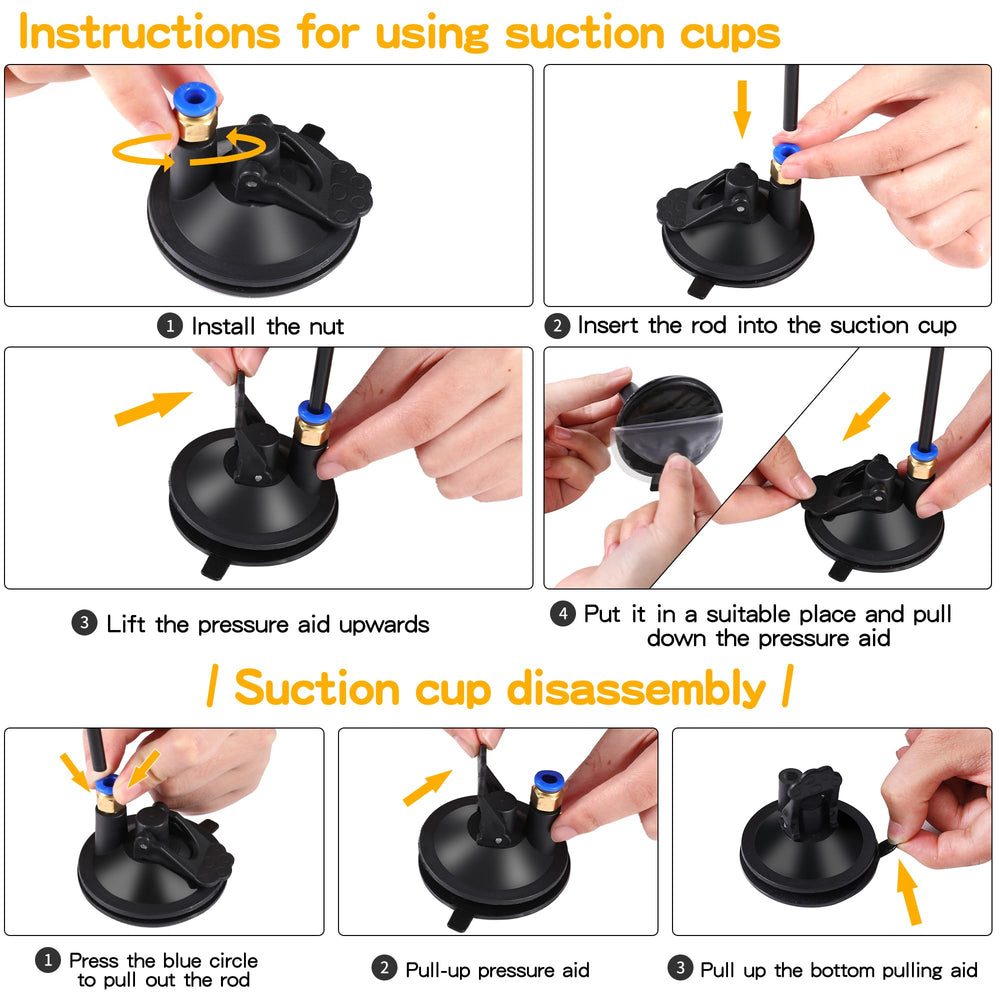 Instructions for using suction cups

1 Install the nut

2 Insert the rod into the suction cup

3 Lift the pressure aid upwards

4 Put it in a suitable place and pull down the pressure aid

/ Suction cup disassembly /

1 Press the blue circle to pull out the rod

2 Pull-up pressure aid

3 Pull up the bottom pulling aid