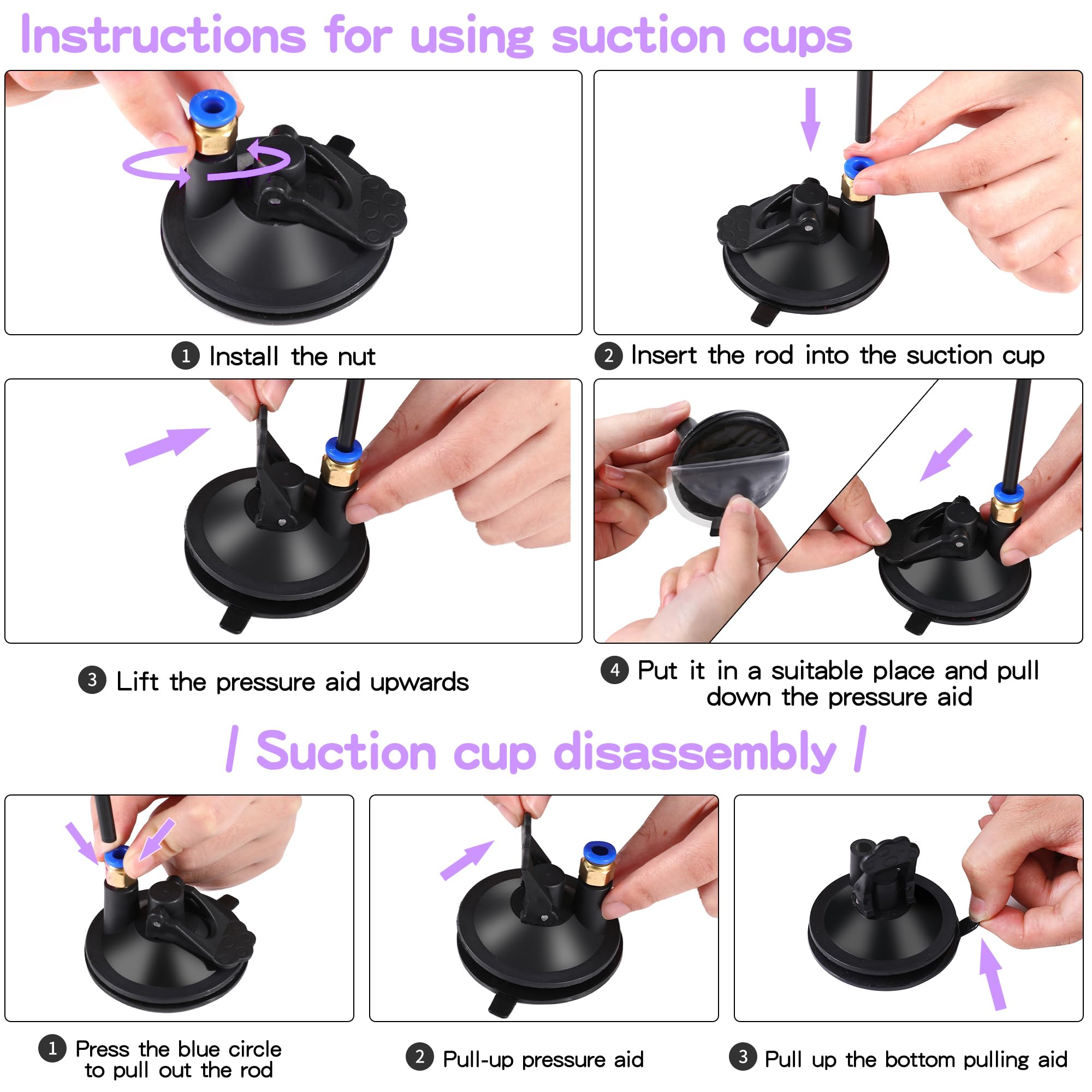 Instructions for using suction cups

1 Install the nut

2 Insert the rod into the suction cup

3 Lift the pressure aid upwards

4 Put it in a suitable place and pull down the pressure aid

/ Suction cup disassembly /

1 Press the blue circle to pull out the rod

2 Pull-up pressure aid

3 Pull up the bottom pulling aid