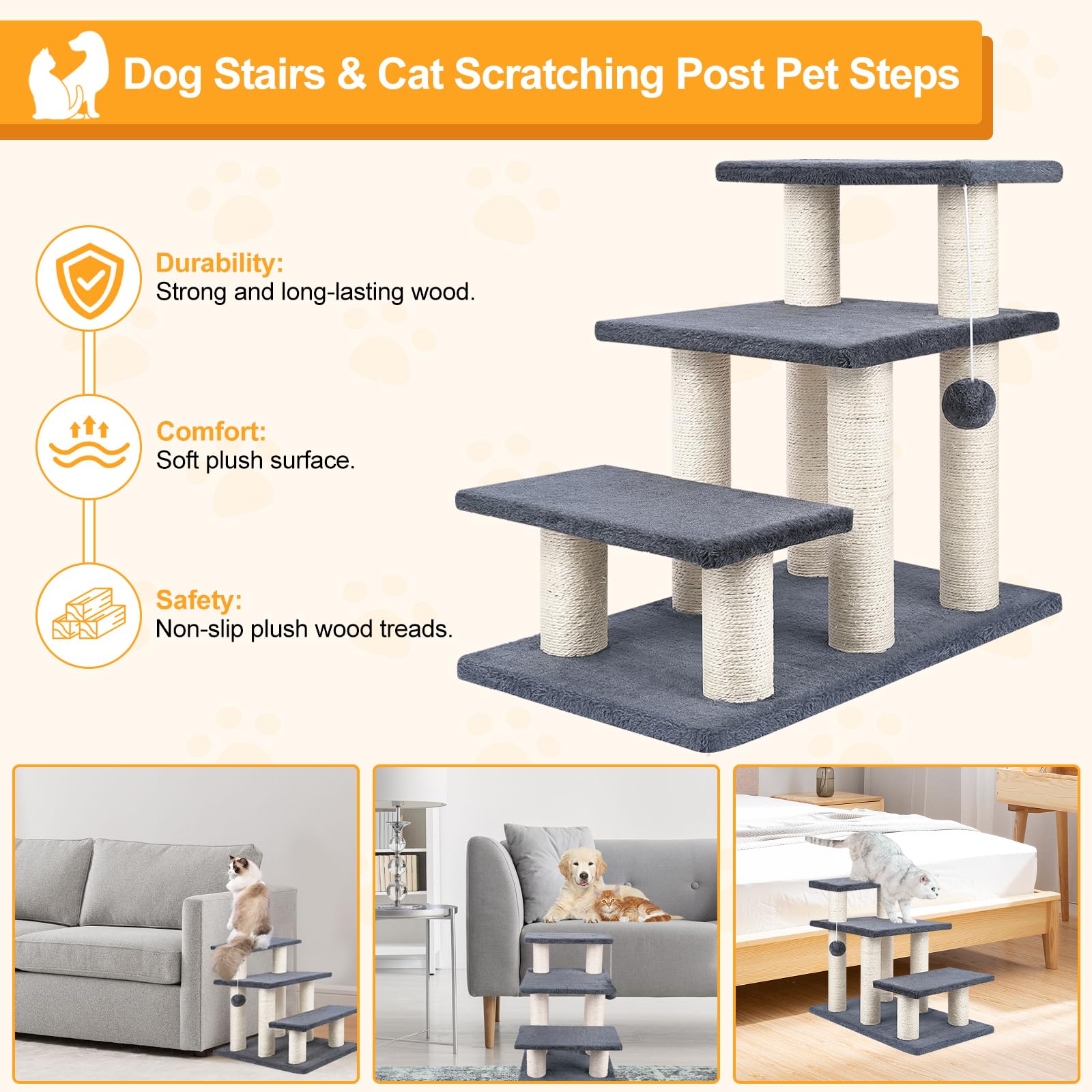 Dog Stairs & Cat Scratching Post Pet Steps

Durability:
Strong and long-lasting wood.

Comfort:
Soft plush surface.

Safety:
Non-slip plush wood treads.