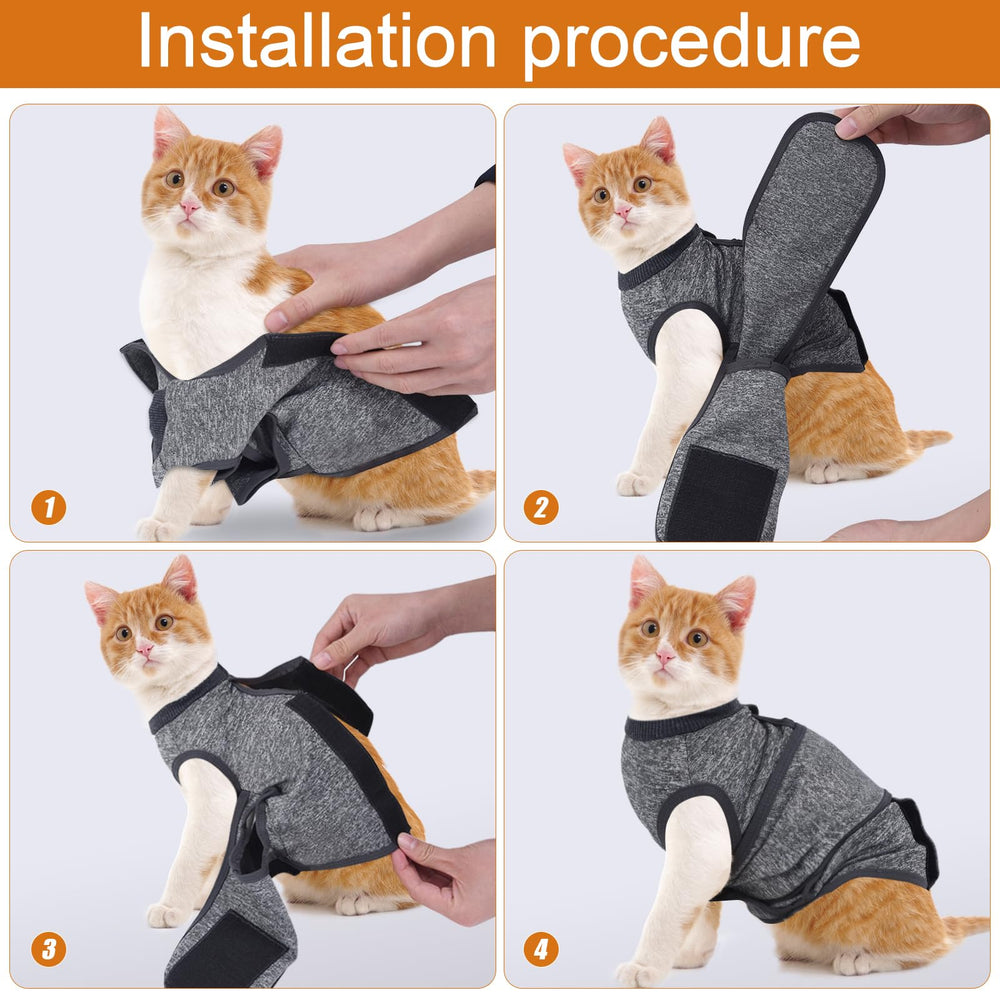 Installation procedure

1

2

3

4