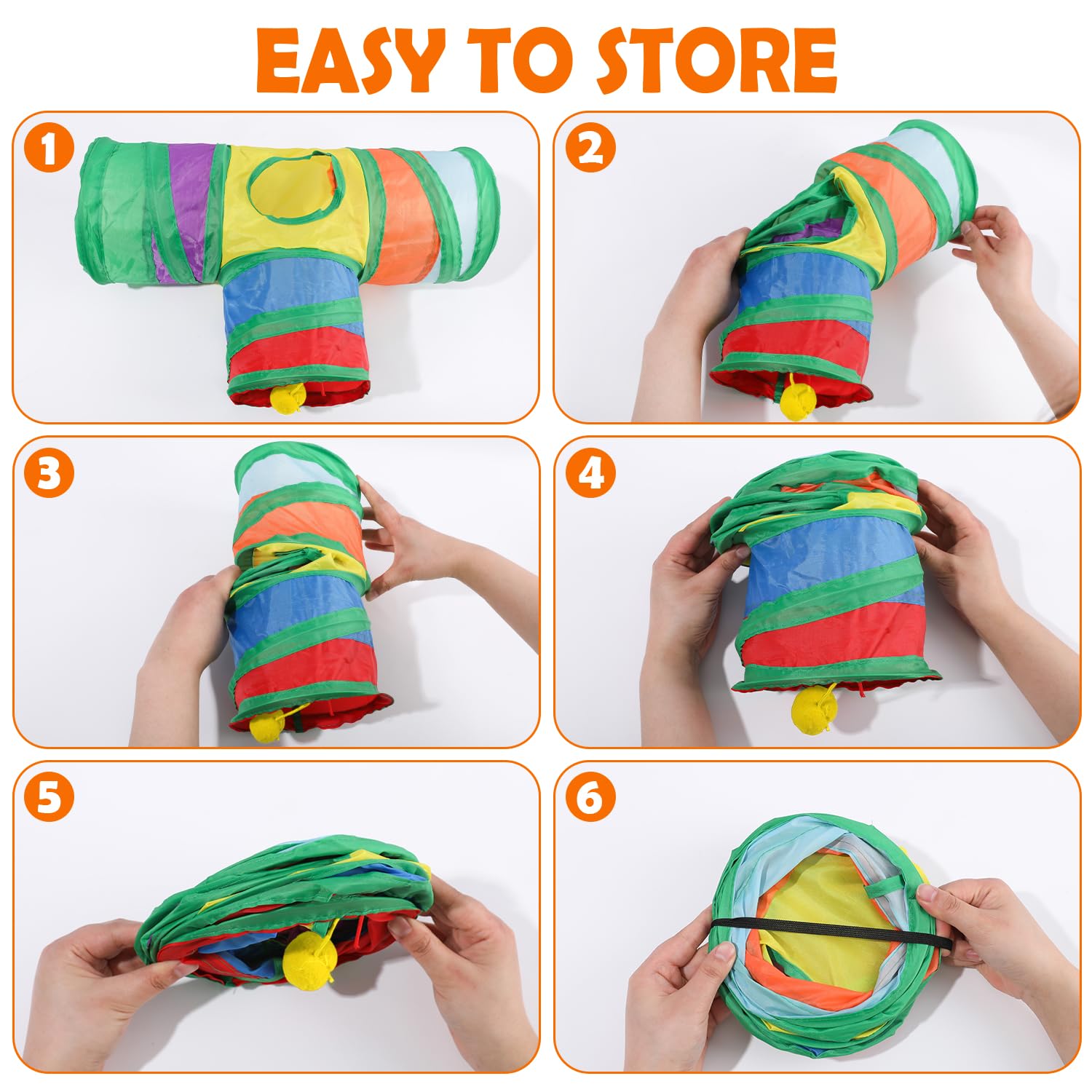 EASY TO STORE

1

2

3

4

5

6