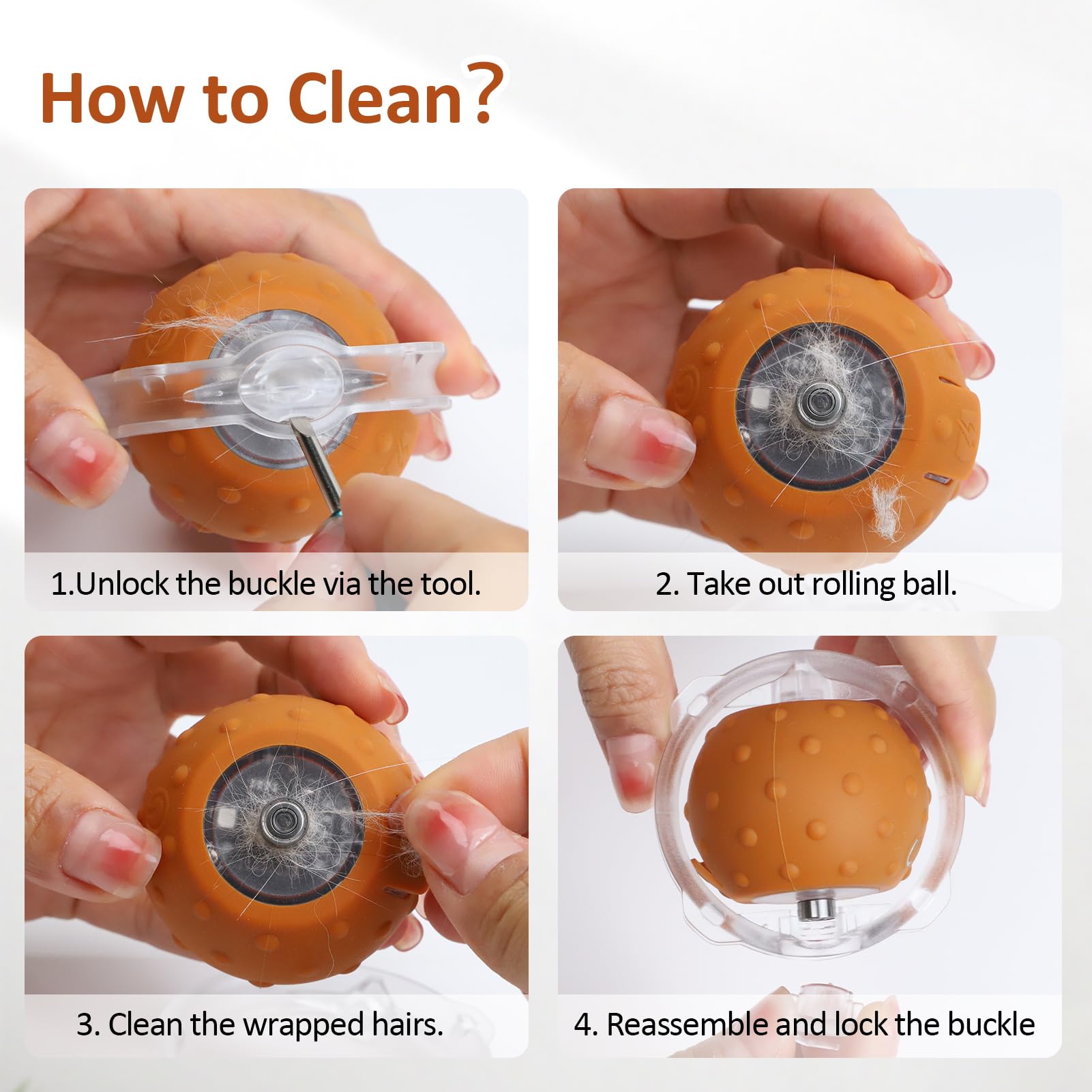 How to Clean?

1.Unlock the buckle via the tool.

2. Take out rolling ball.

3. Clean the wrapped hairs.

4. Reassemble and lock the buckle