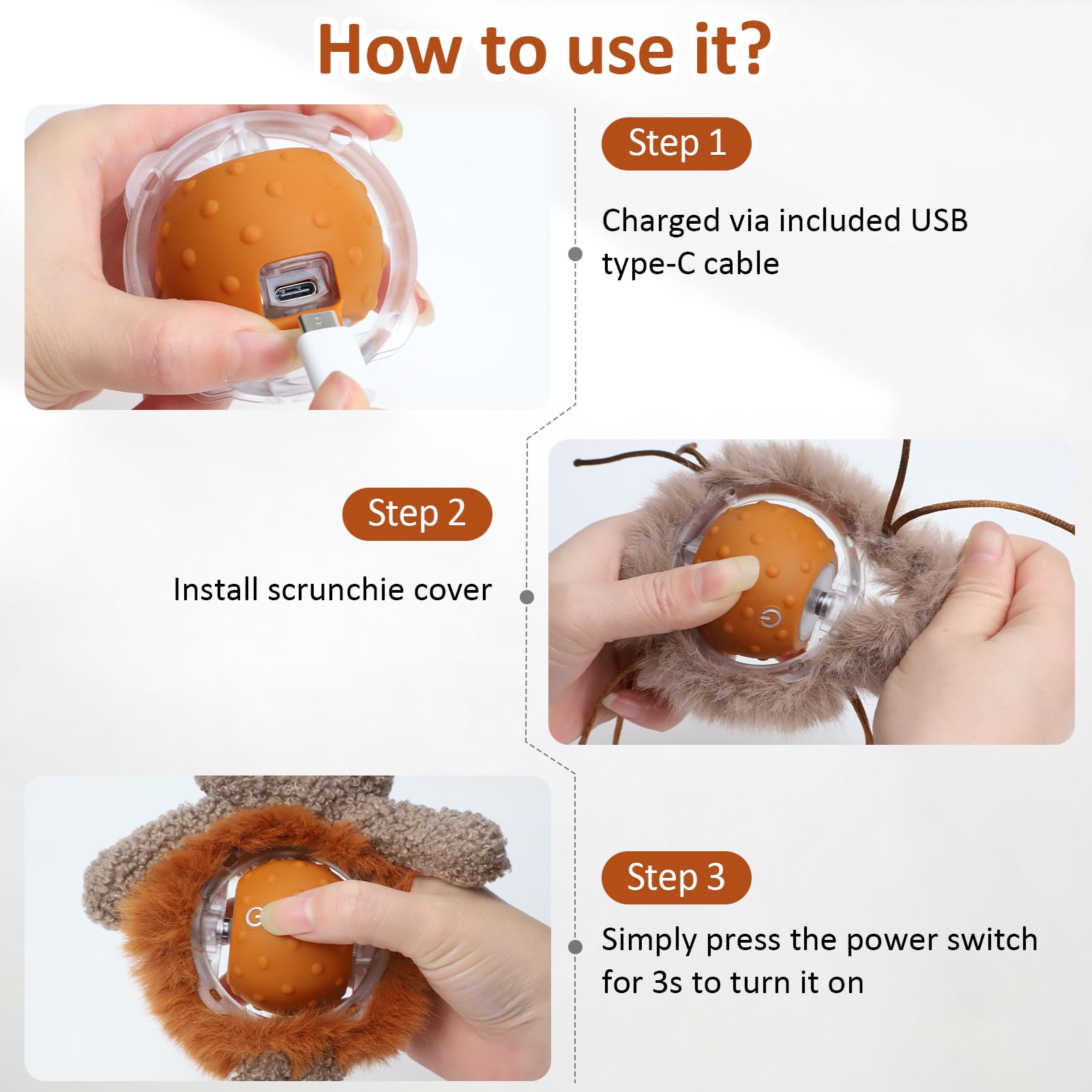 How to use it?

Step 1

Charged via included USB type-C cable

Step 2

Install scrunchie cover

Step 3

Simply press the power switch for 3s to turn it on