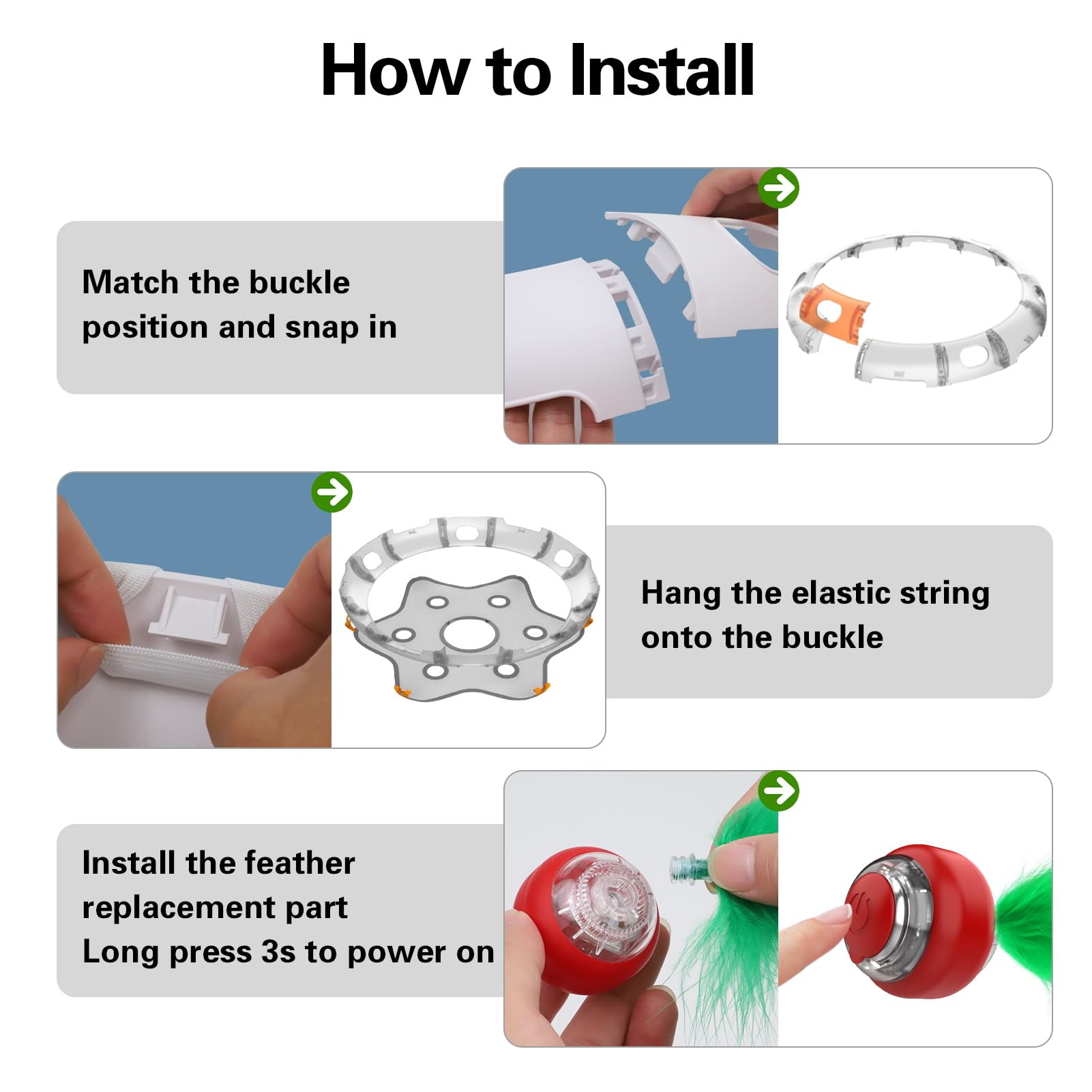 How to Install

Match the buckle position and snap in

Hang the elastic string onto the buckle

Install the feather replacement part
Long press 3s to power on