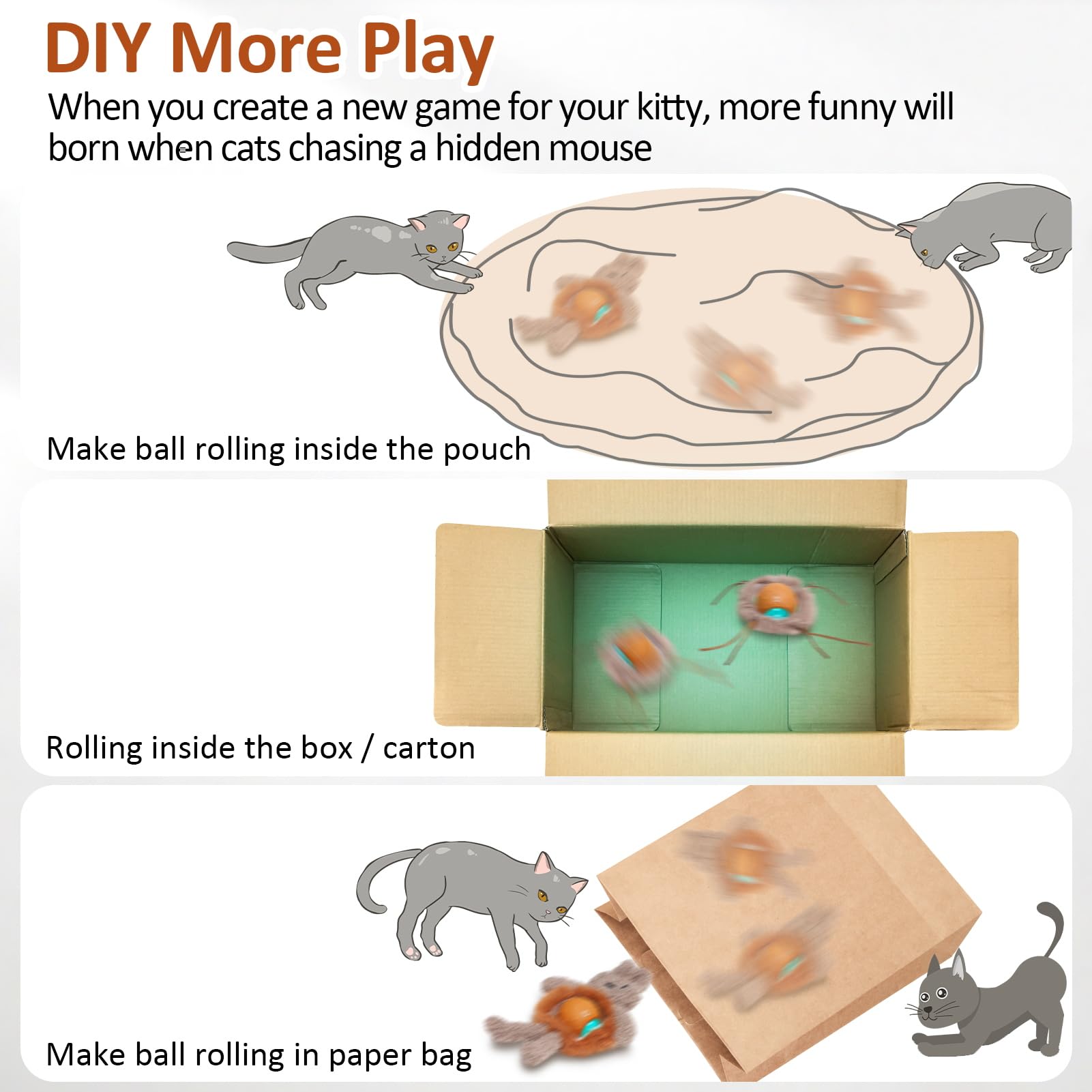 DIY More Play

When you create a new game for your kitty, more funny will born when cats chasing a hidden mouse

Make ball rolling inside the pouch

Rolling inside the box / carton

Make ball rolling in paper bag