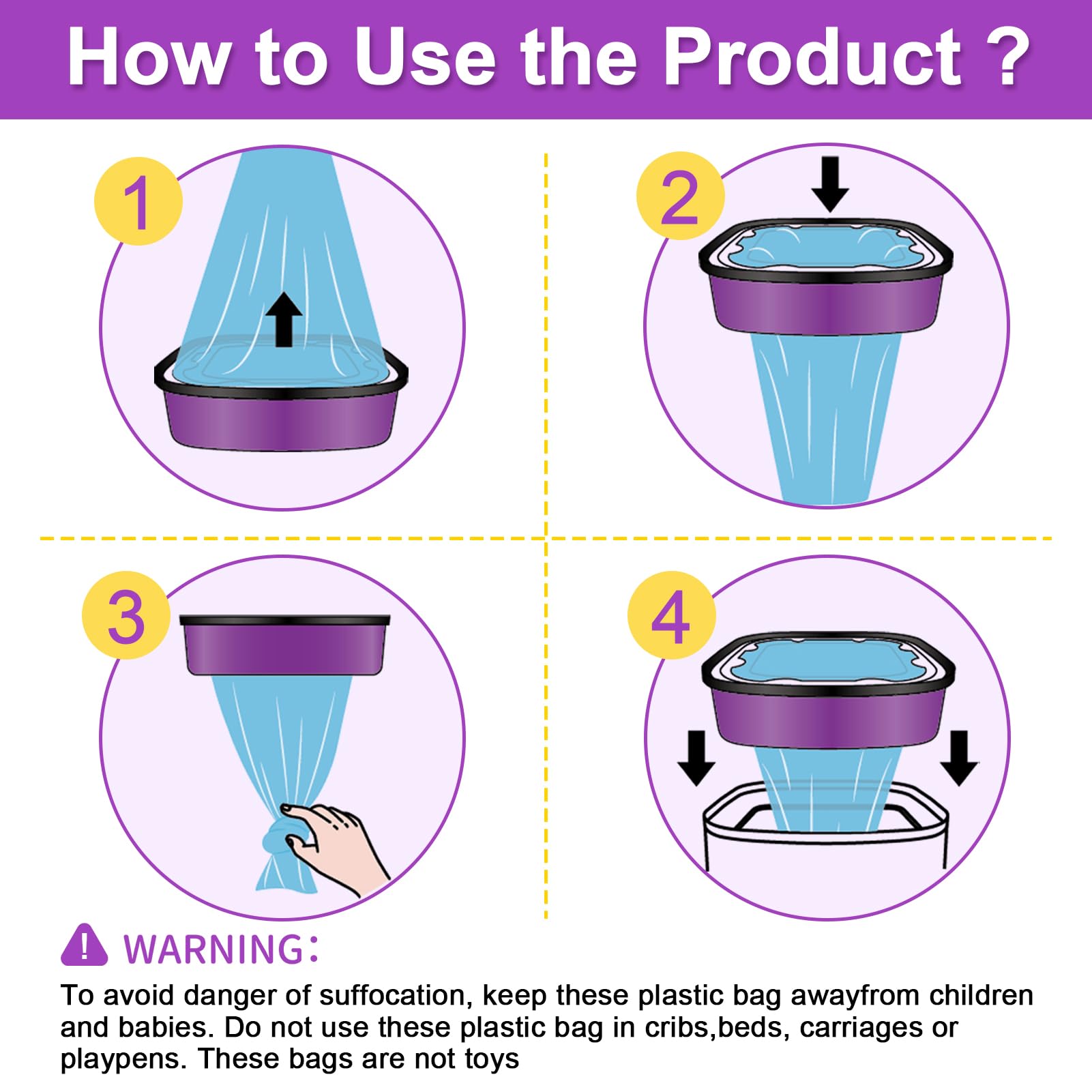 How to Use the Product ?

1

2

3

4

WARNING:

To avoid danger of suffocation, keep these plastic bag awayfrom children and babies. Do not use these plastic bag in cribs,beds, carriages or playpens. These bags are not toys