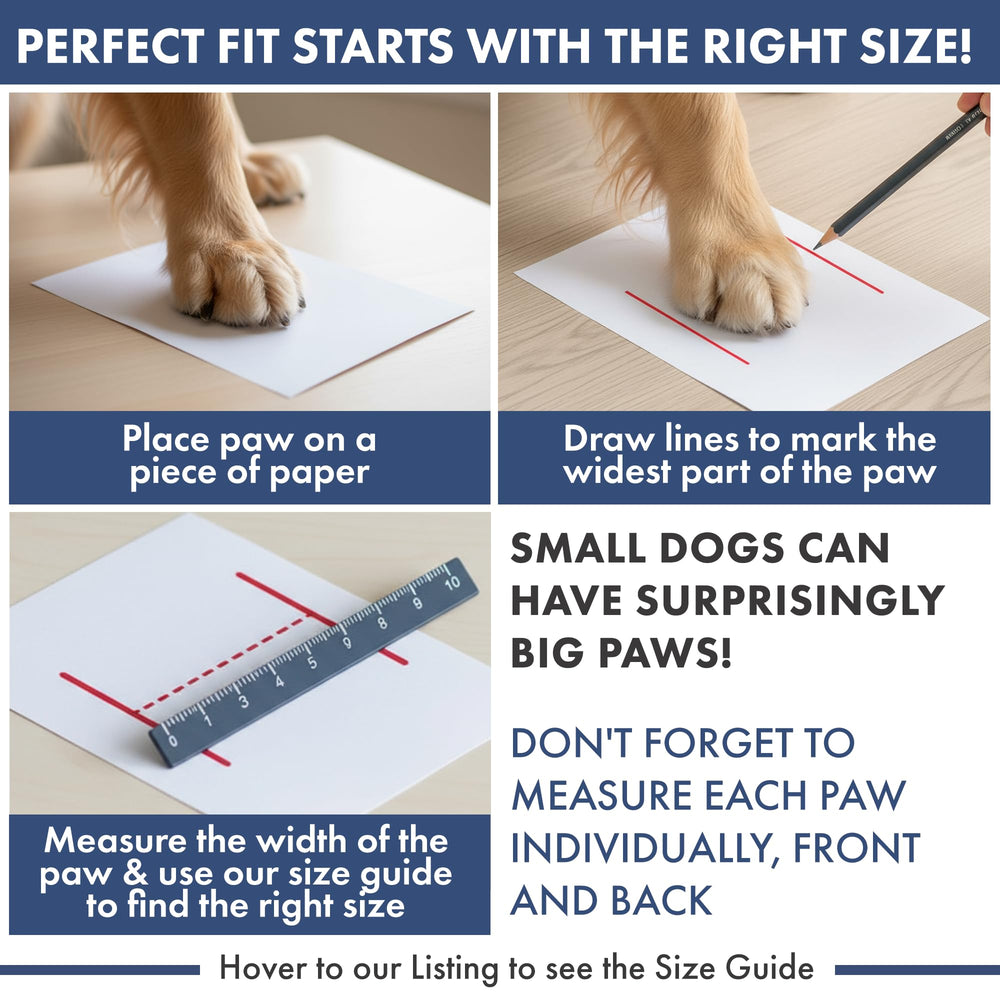 PERFECT FIT STARTS WITH THE RIGHT SIZE!

Place paw on a piece of paper

Draw lines to mark the widest part of the paw

0 1 2 3 4 5 6 7 8 9 10

Measure the width of the paw & use our size guide to find the right size

SMALL DOGS CAN HAVE SURPRISINGLY BIG PAWS!

DON'T FORGET TO MEASURE EACH PAW INDIVIDUALLY, FRONT AND BACK

Hover to our Listing to see the Size Guide