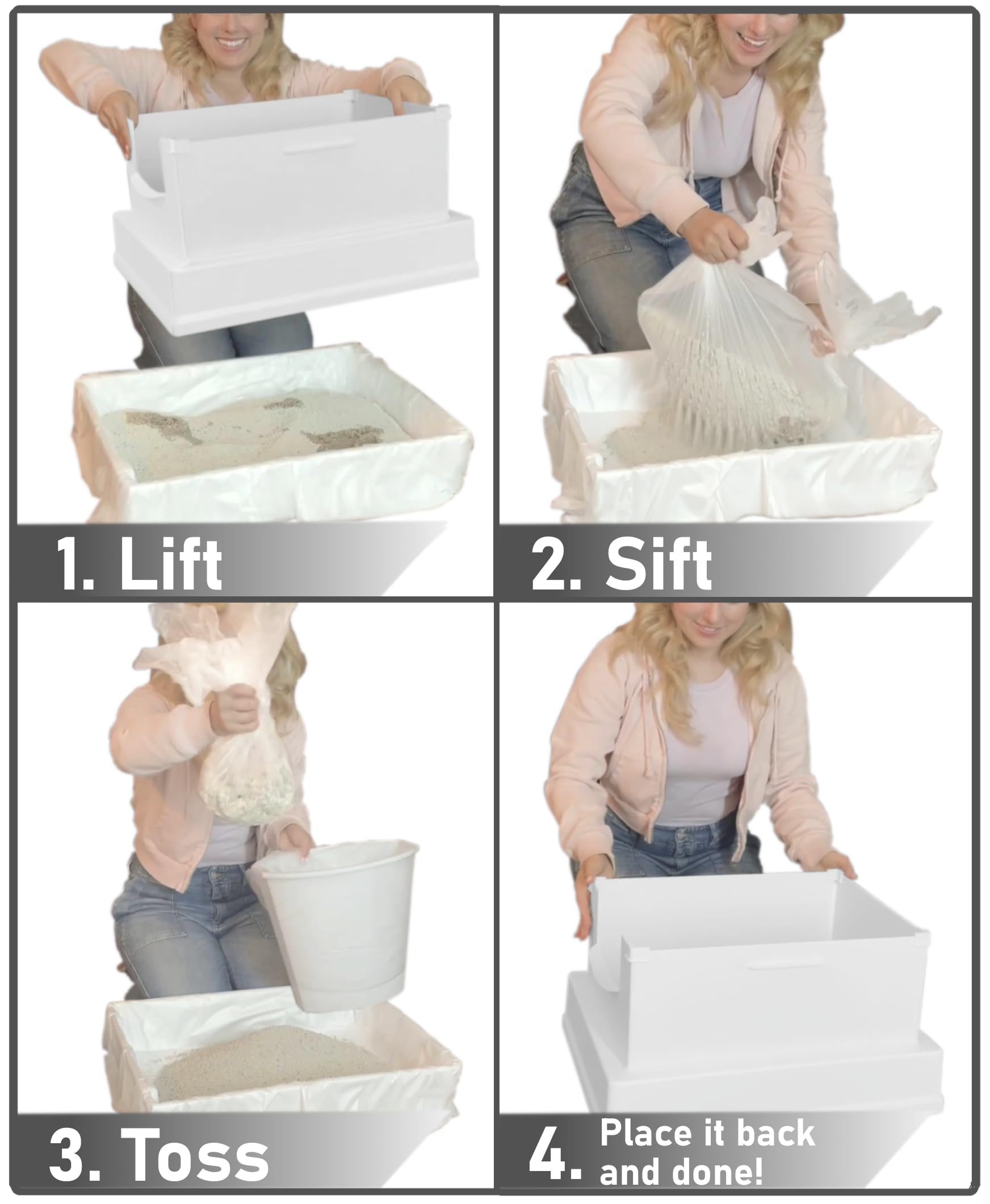 1. Lift

2. Sift

3. Toss

4. Place it back and done!