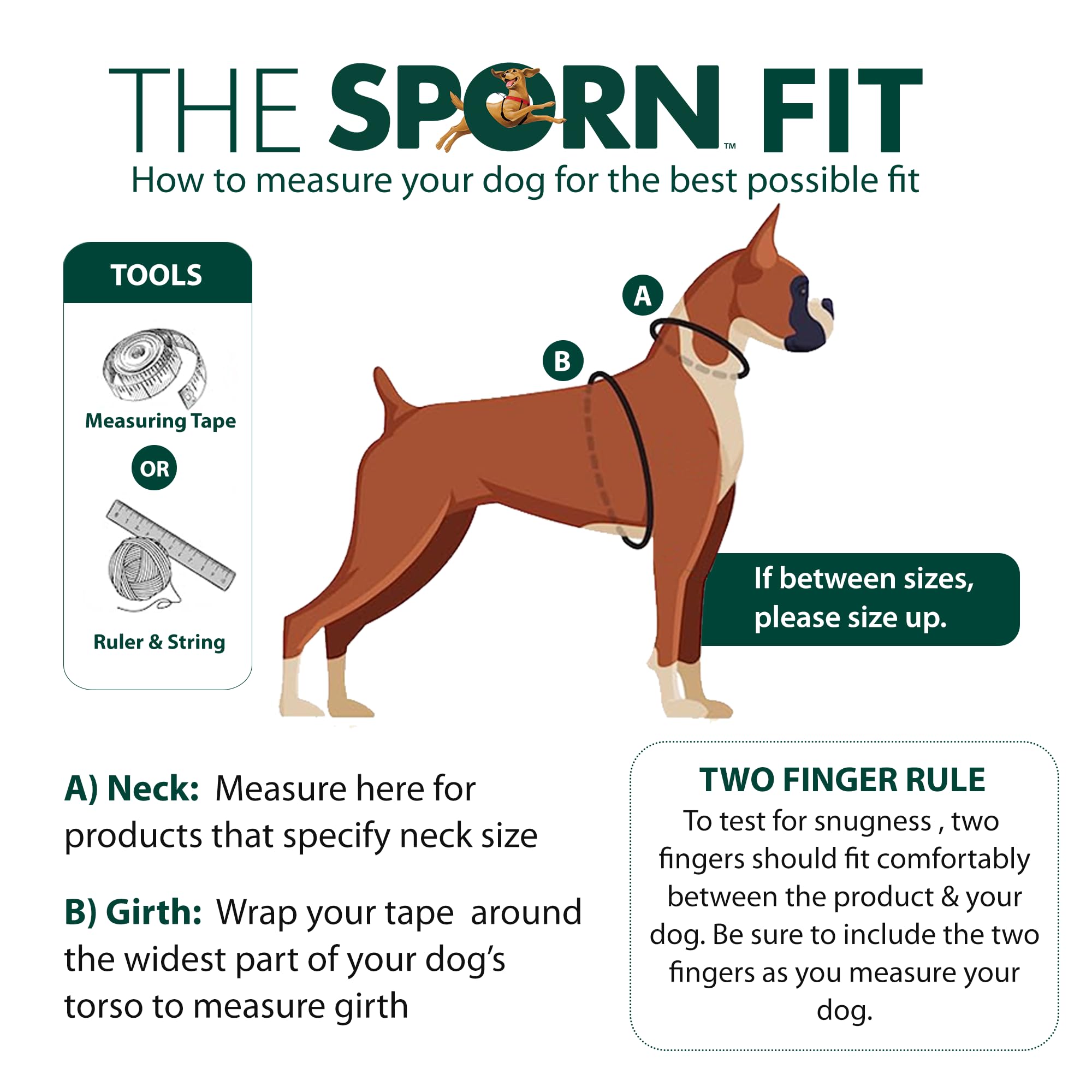 THE SPORN™ FIT
How to measure your dog for the best possible fit

TOOLS

Measuring Tape

OR

Ruler & String

A

B

If between sizes, please size up.

A) Neck: Measure here for products that specify neck size

B) Girth: Wrap your tape around the widest part of your dog's torso to measure girth

TWO FINGER RULE
To test for snugness , two fingers should fit comfortably between the product & your dog. Be sure to include the two fingers as you measure your dog.