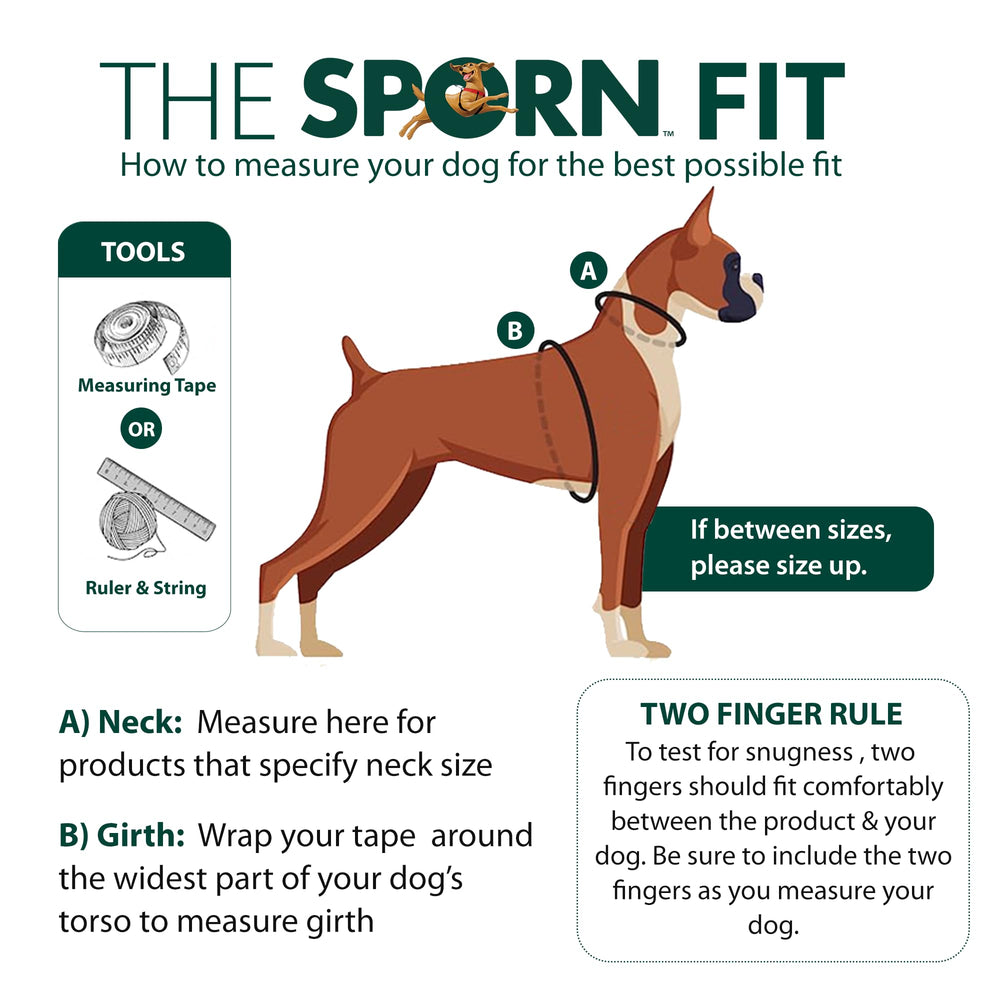 THE SPORN™ FIT
How to measure your dog for the best possible fit

TOOLS

Measuring Tape

OR

Ruler & String

A

B

If between sizes, please size up.

A) Neck: Measure here for products that specify neck size

B) Girth: Wrap your tape around the widest part of your dog's torso to measure girth

TWO FINGER RULE
To test for snugness , two fingers should fit comfortably between the product & your dog. Be sure to include the two fingers as you measure your dog.