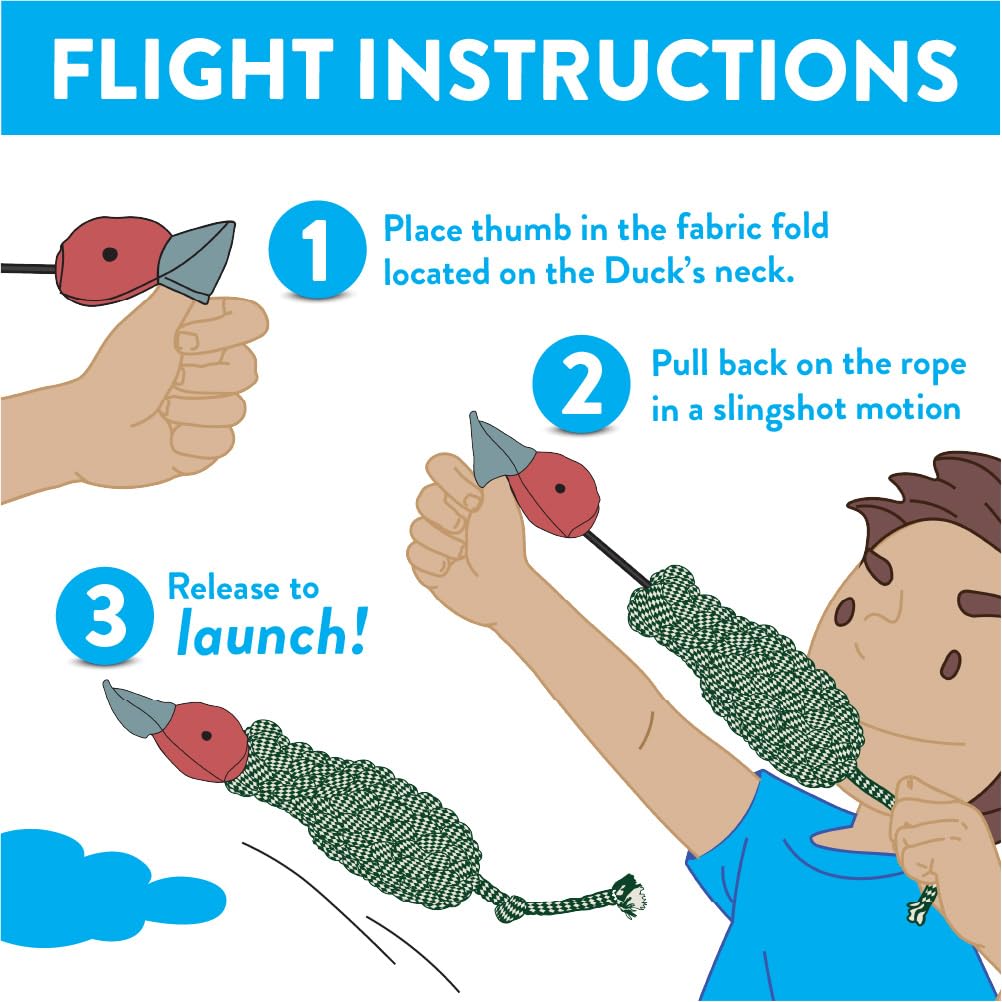 FLIGHT INSTRUCTIONS

1 Place thumb in the fabric fold located on the Duck's neck.

2 Pull back on the rope in a slingshot motion

3 Release to launch!