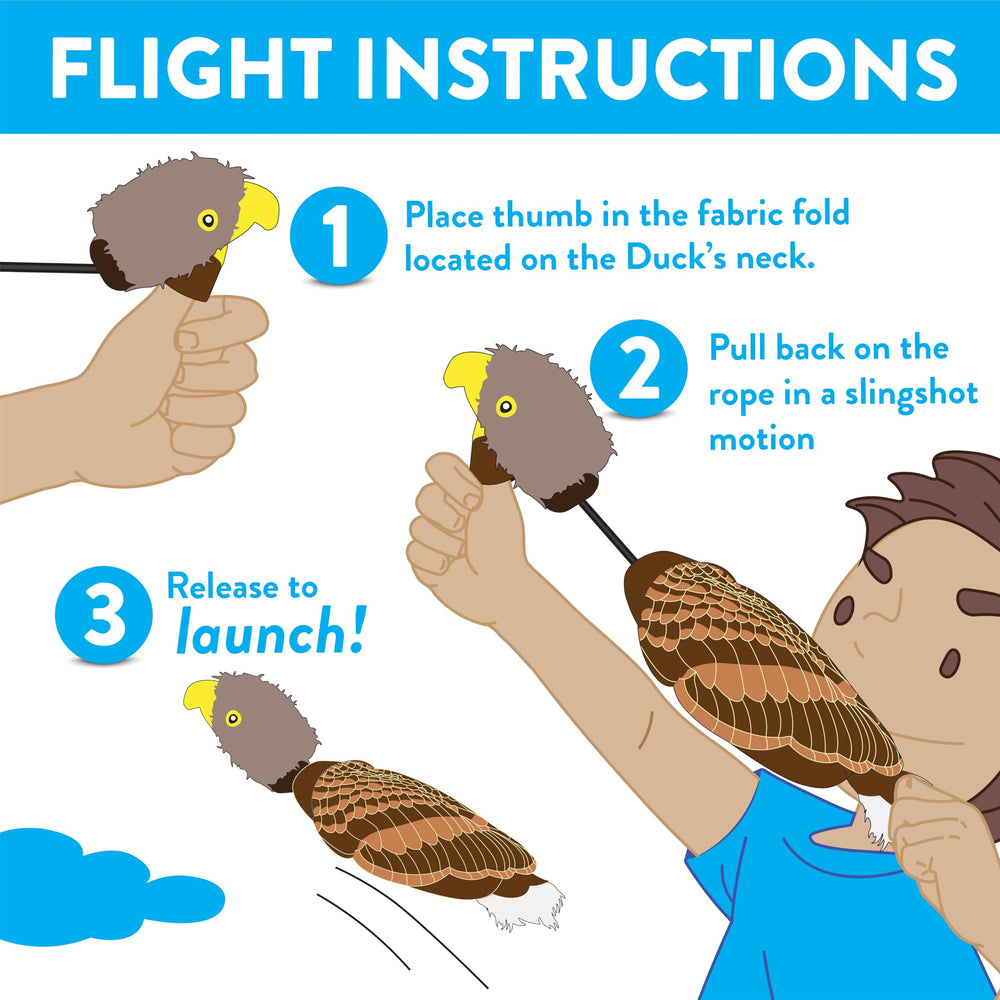 FLIGHT INSTRUCTIONS

1 Place thumb in the fabric fold located on the Duck's neck.

2 Pull back on the rope in a slingshot motion

3 Release to launch!