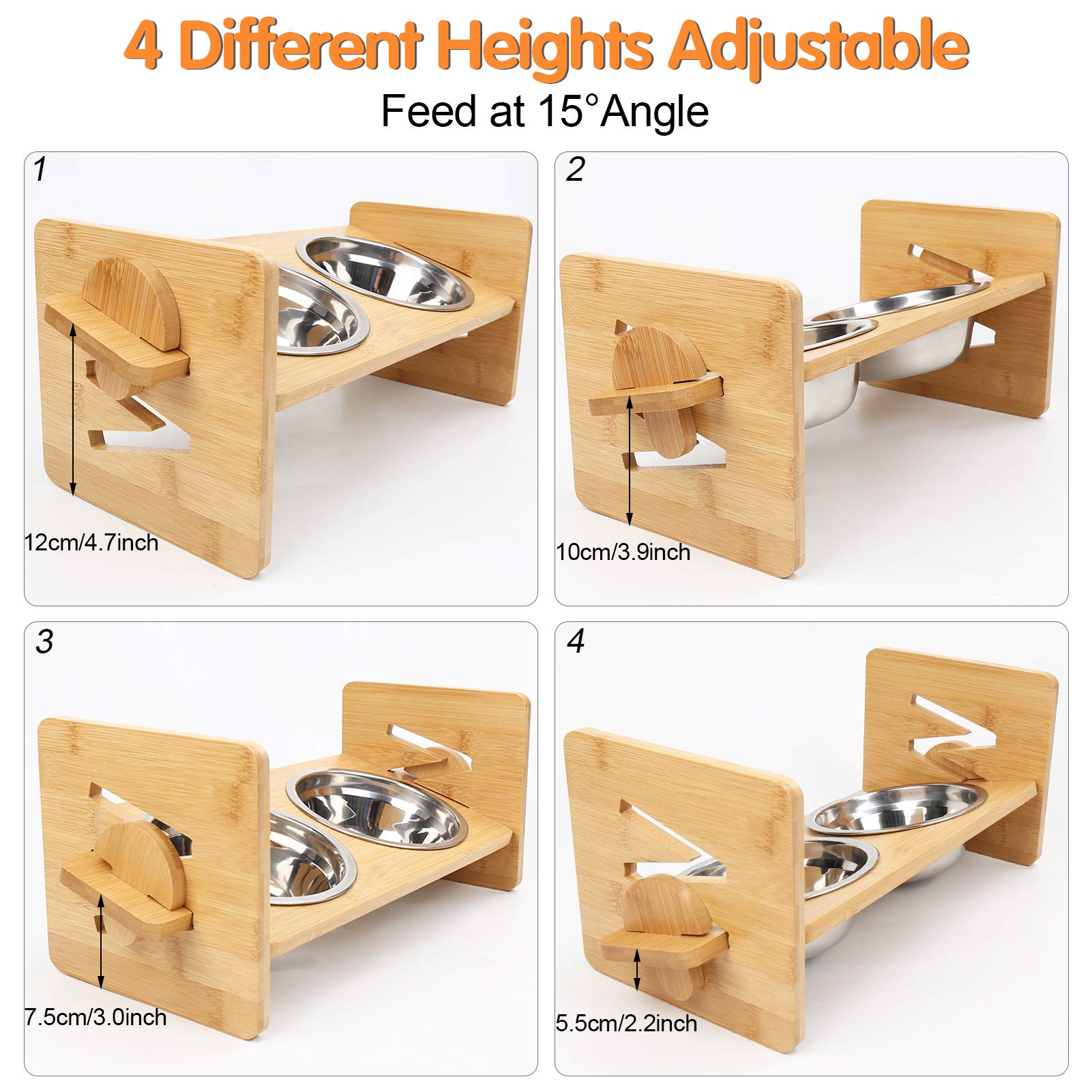 4 Different Heights Adjustable

Feed at 15°Angle

1

12cm/4.7inch

2

10cm/3.9inch

3

7.5cm/3.0inch

4

5.5cm/2.2inch