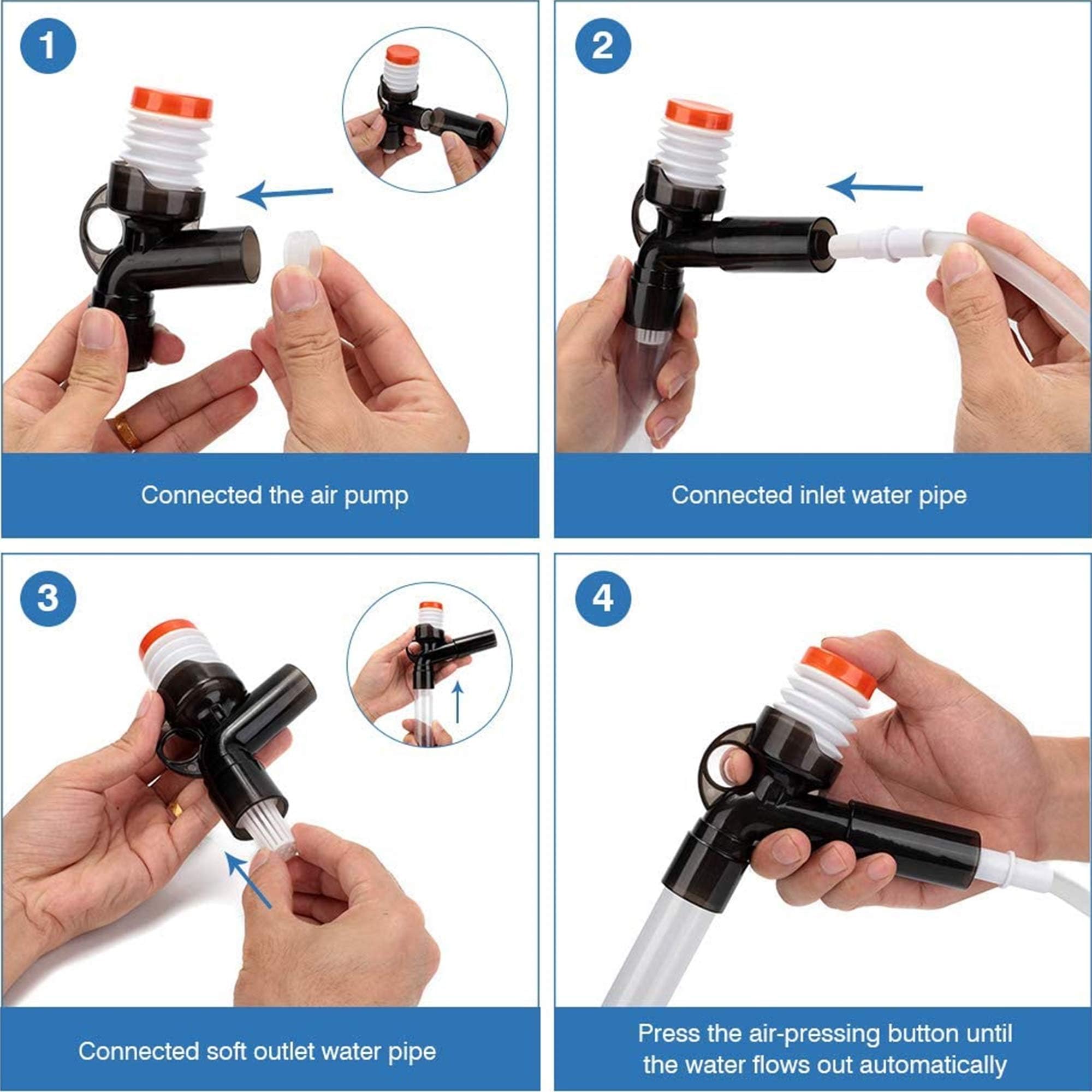 1

Connected the air pump

2

Connected inlet water pipe

3

Connected soft outlet water pipe

4

Press the air-pressing button until the water flows out automatically