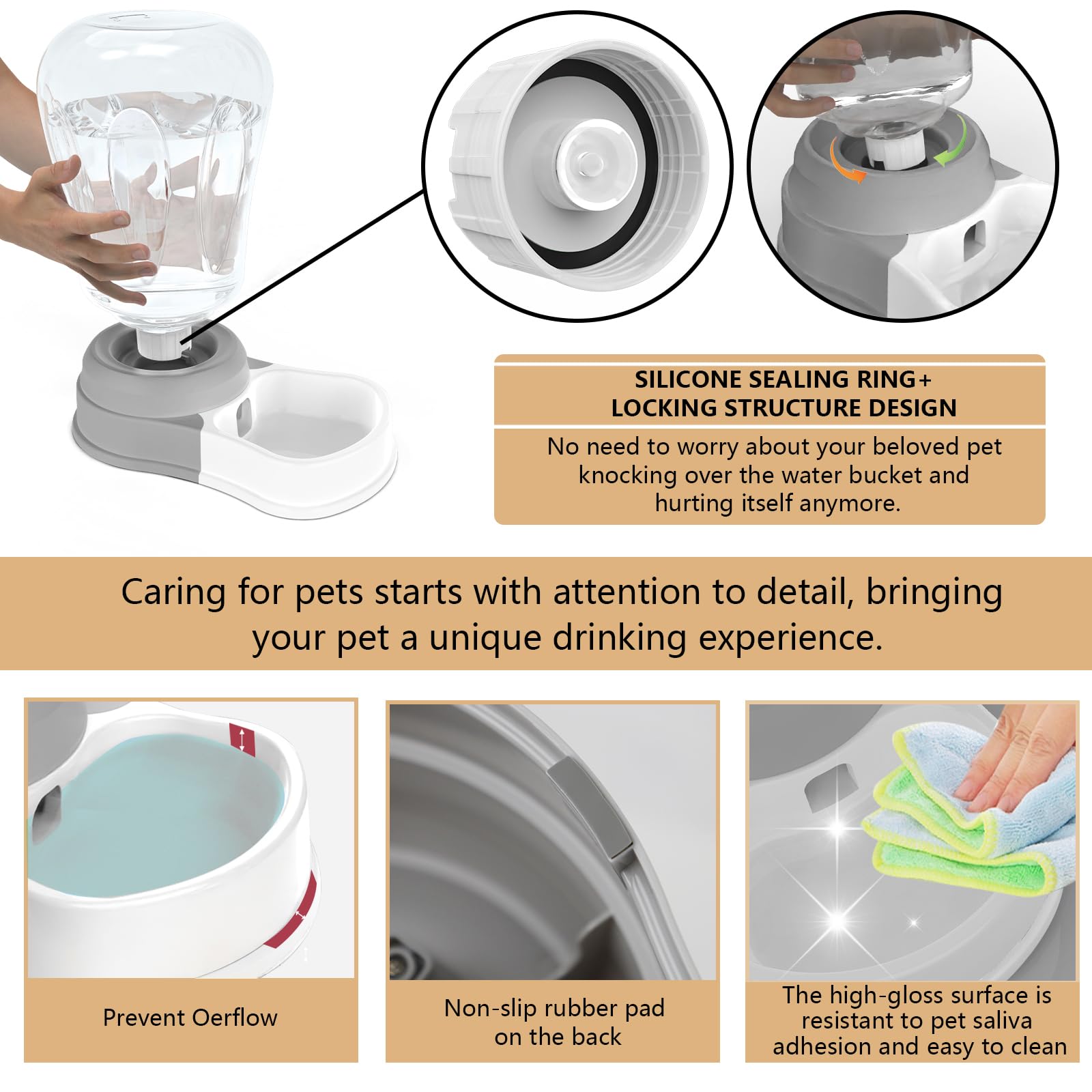 SILICONE SEALING RING+
LOCKING STRUCTURE DESIGN

No need to worry about your beloved pet knocking over the water bucket and hurting itself anymore.

Caring for pets starts with attention to detail, bringing your pet a unique drinking experience.

Prevent Oerflow

Non-slip rubber pad on the back

The high-gloss surface is resistant to pet saliva adhesion and easy to clean