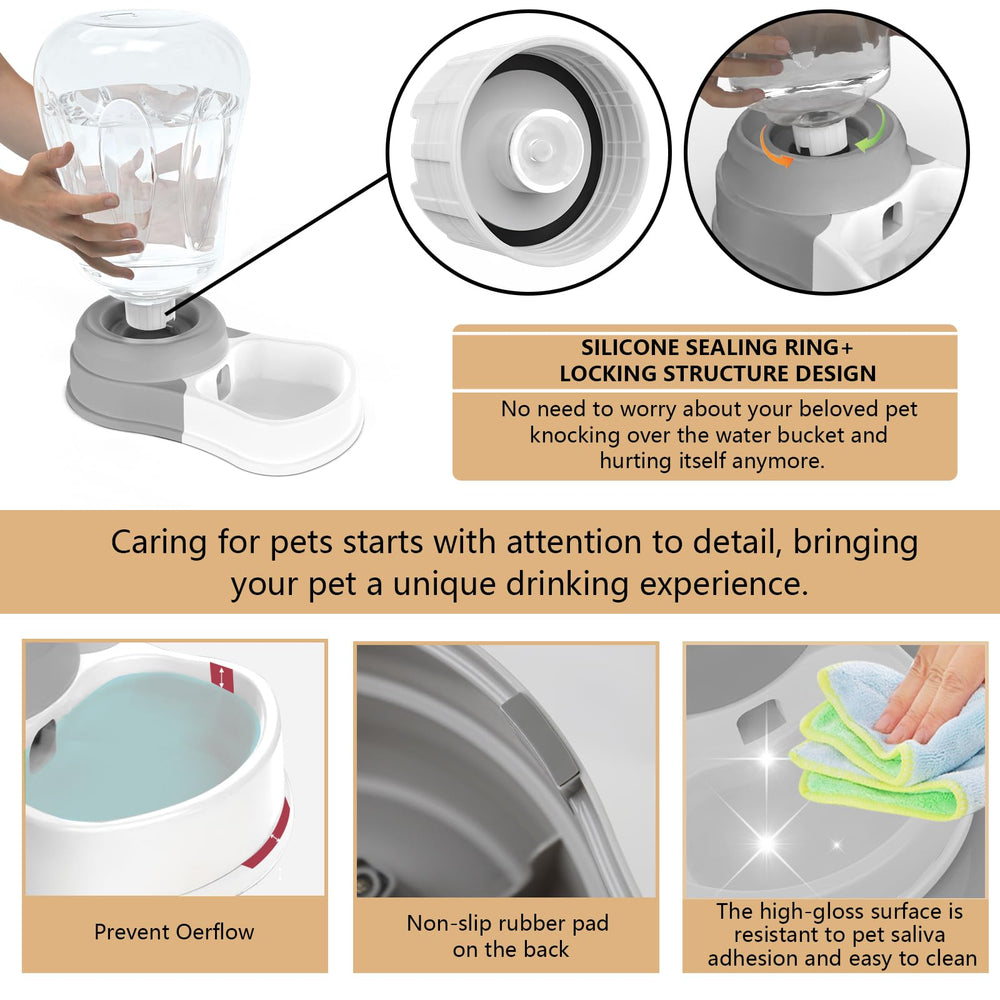 SILICONE SEALING RING+
LOCKING STRUCTURE DESIGN

No need to worry about your beloved pet knocking over the water bucket and hurting itself anymore.

Caring for pets starts with attention to detail, bringing your pet a unique drinking experience.

Prevent Oerflow

Non-slip rubber pad on the back

The high-gloss surface is resistant to pet saliva adhesion and easy to clean