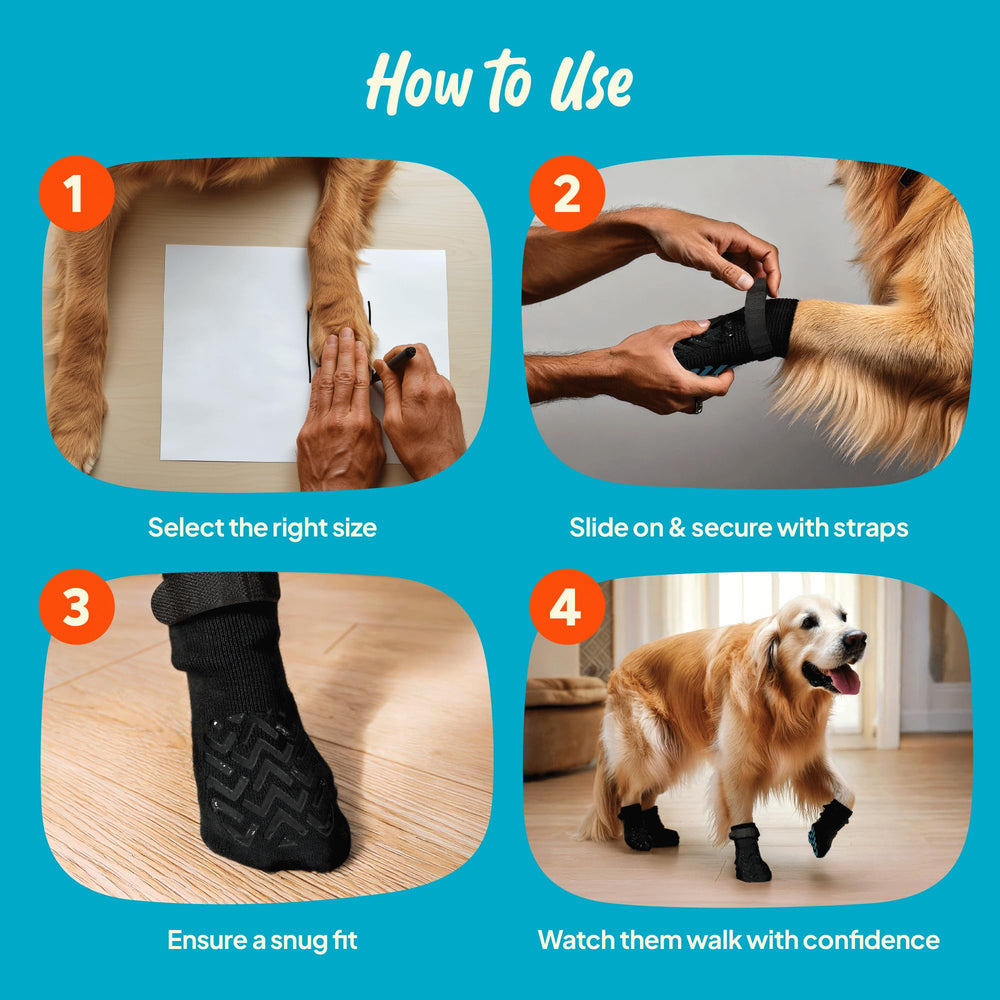 How to Use

1

Select the right size

2

Slide on & secure with straps

3

Ensure a snug fit

4

Watch them walk with confidence