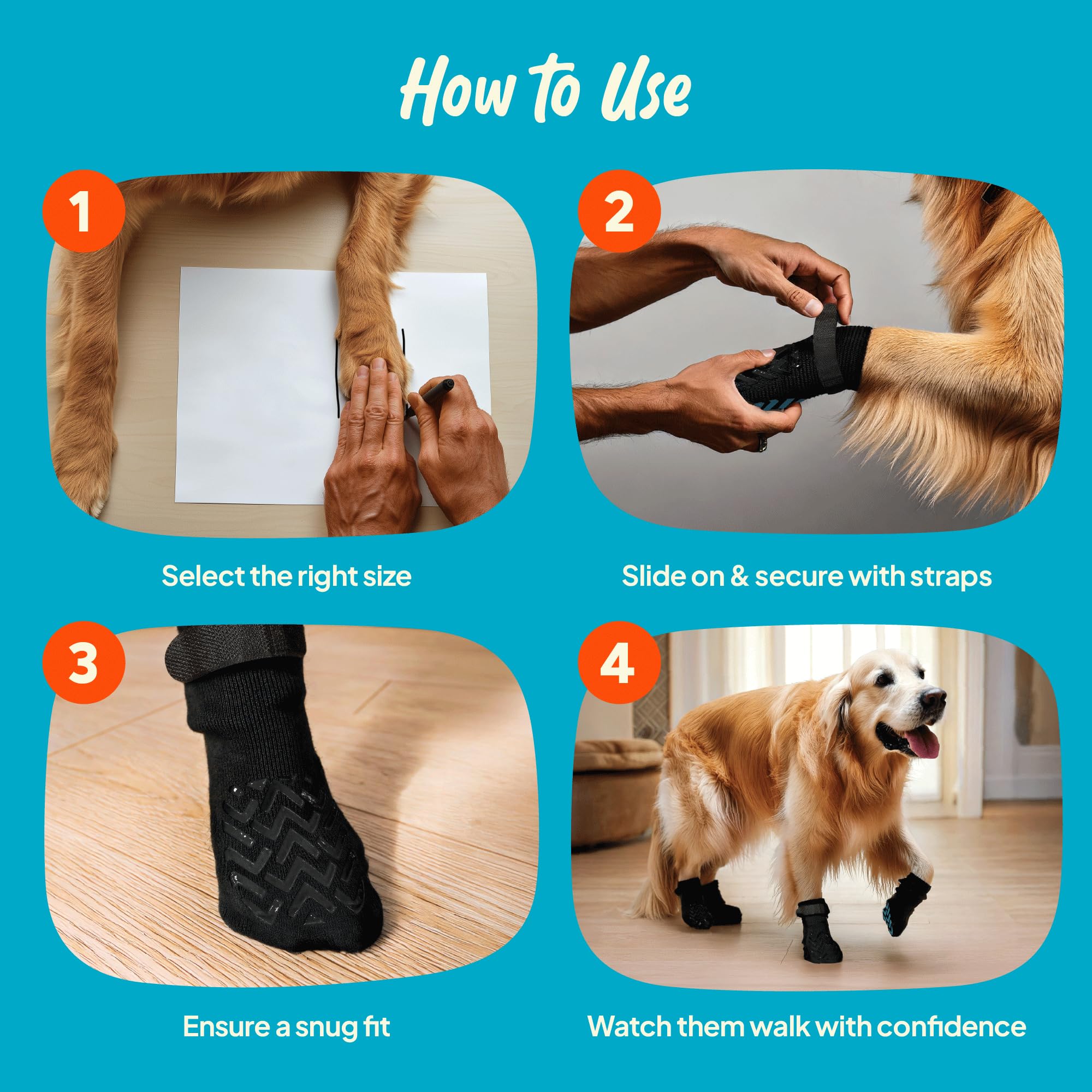 How to Use

1

Select the right size

2

Slide on & secure with straps

3

Ensure a snug fit

4

Watch them walk with confidence