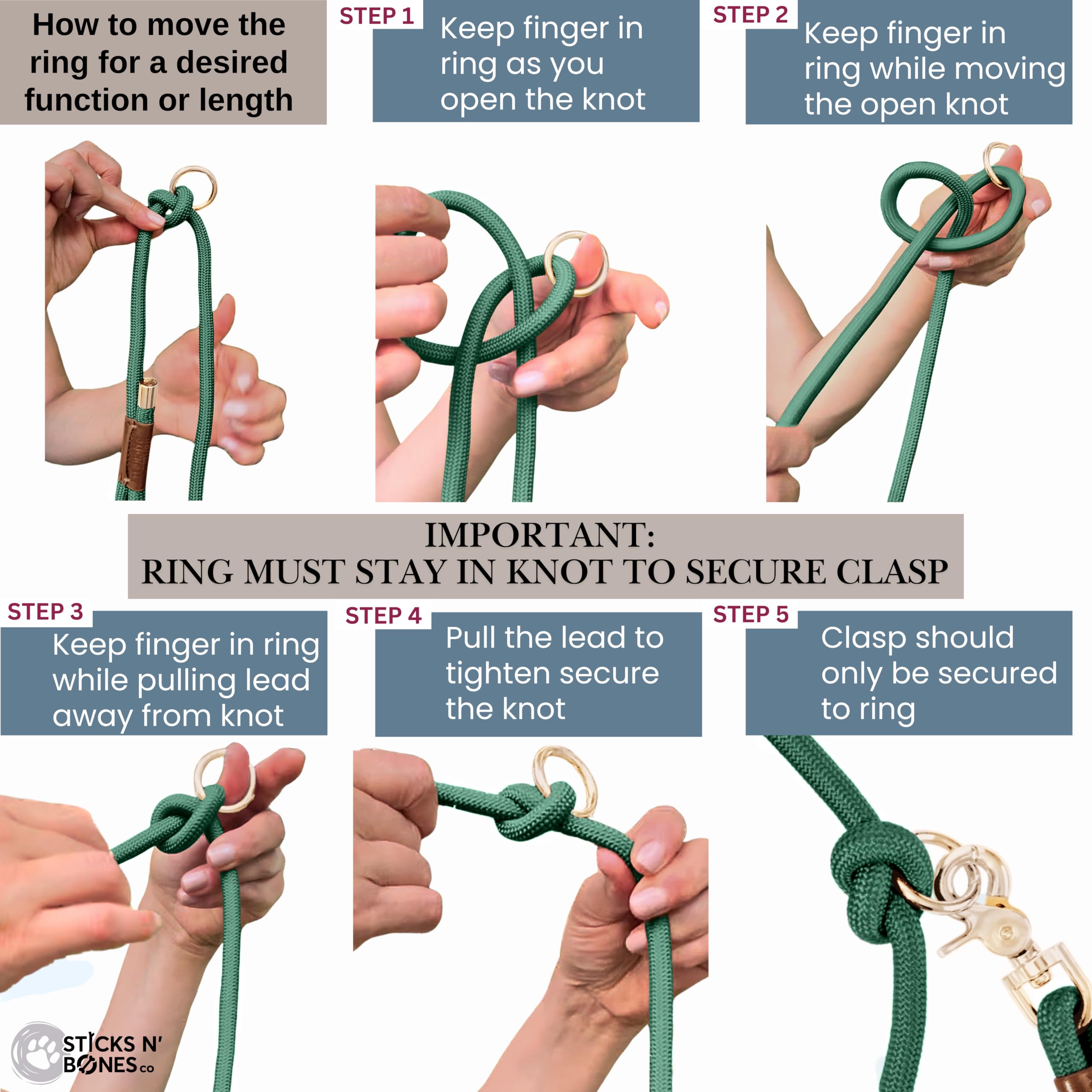 How to move the ring for a desired function or length

STEP 1
Keep finger in ring as you open the knot

STEP 2
Keep finger in ring while moving the open knot

IMPORTANT:
RING MUST STAY IN KNOT TO SECURE CLASP

STEP 3
Keep finger in ring while pulling lead away from knot

STEP 4
Pull the lead to tighten secure the knot

STEP 5
Clasp should only be secured to ring

STICKS N' BONES co