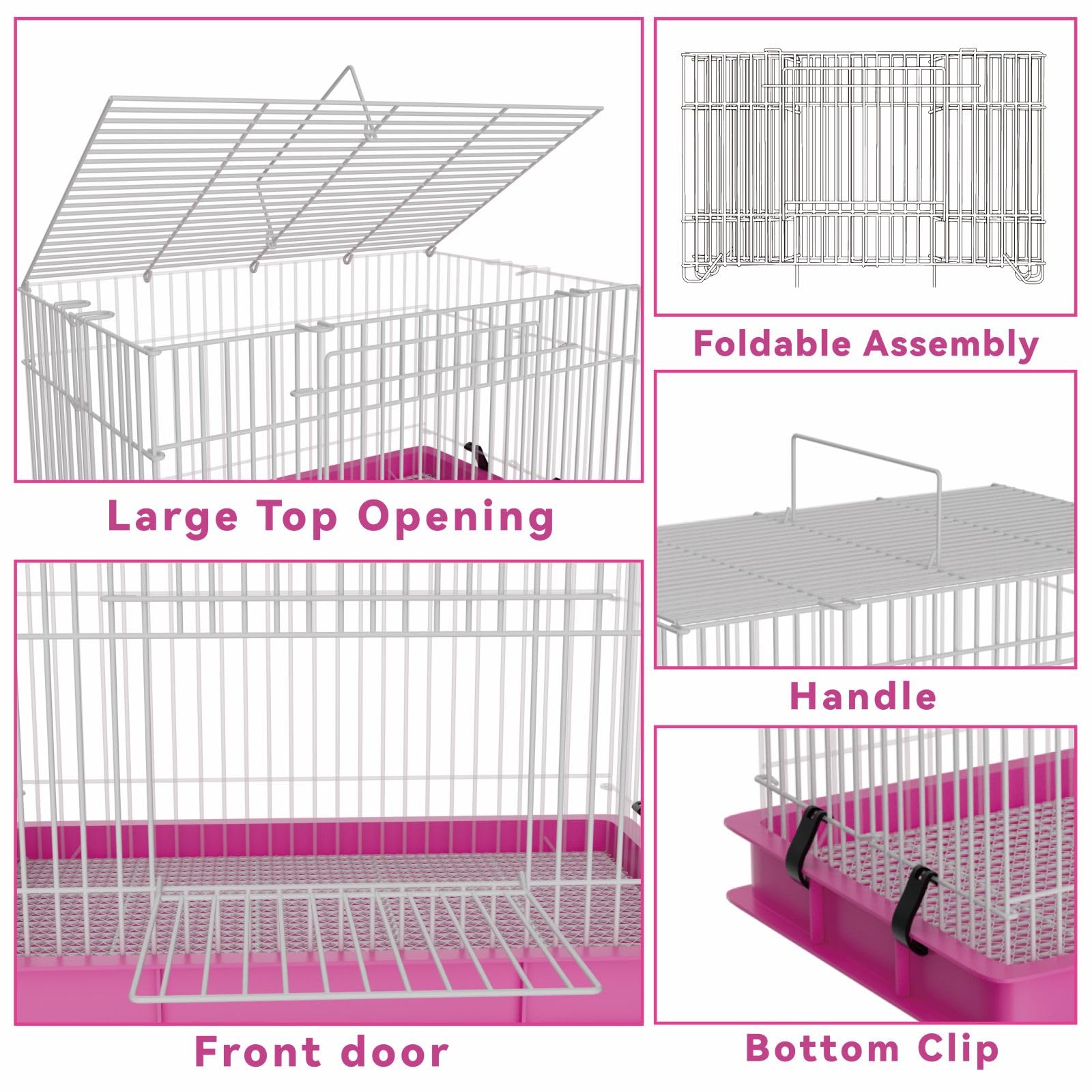 Large Top Opening

Front door

Foldable Assembly

Handle

Bottom Clip