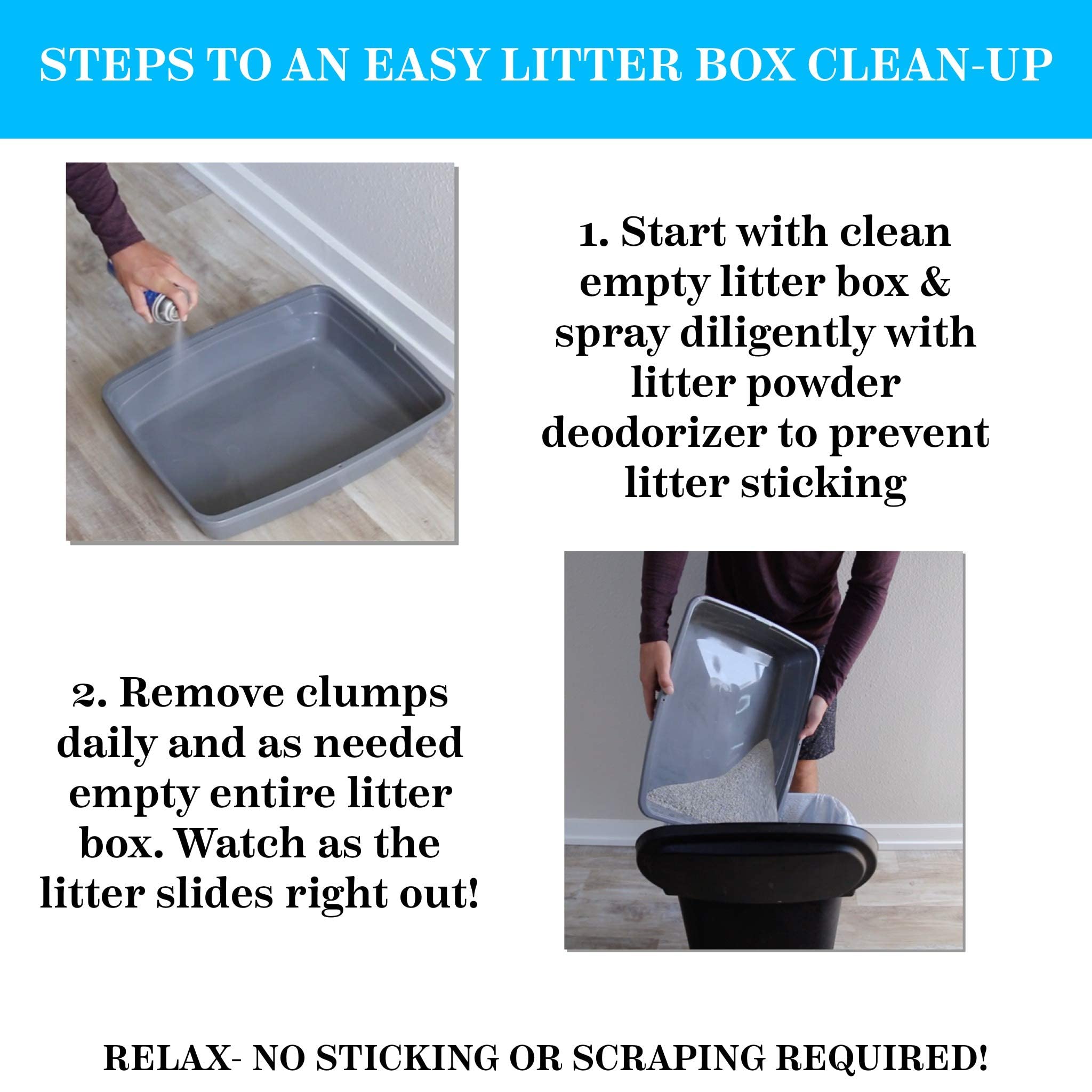 STEPS TO AN EASY LITTER BOX CLEAN-UP

1. Start with clean empty litter box & spray diligently with litter powder deodorizer to prevent litter sticking

2. Remove clumps daily and as needed empty entire litter box. Watch as the litter slides right out!

RELAX- NO STICKING OR SCRAPING REQUIRED!