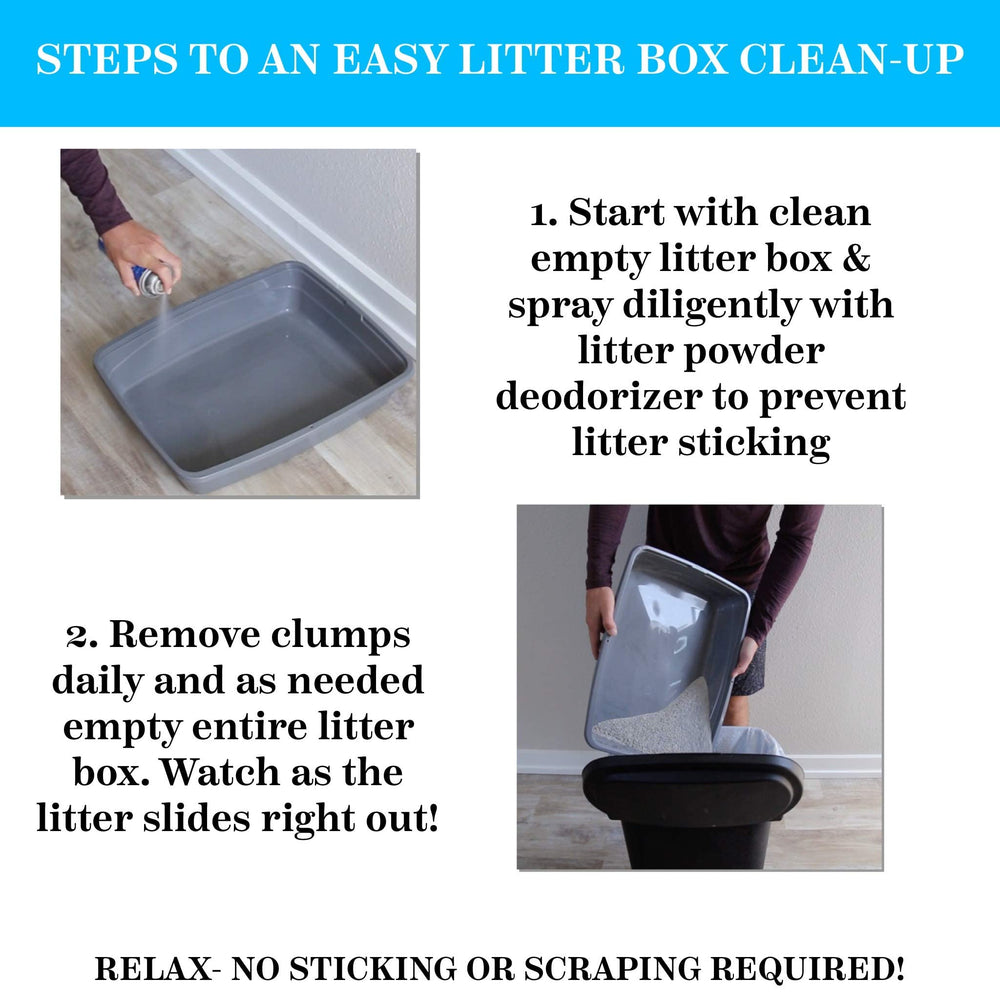 STEPS TO AN EASY LITTER BOX CLEAN-UP

1. Start with clean empty litter box & spray diligently with litter powder deodorizer to prevent litter sticking

2. Remove clumps daily and as needed empty entire litter box. Watch as the litter slides right out!

RELAX- NO STICKING OR SCRAPING REQUIRED!