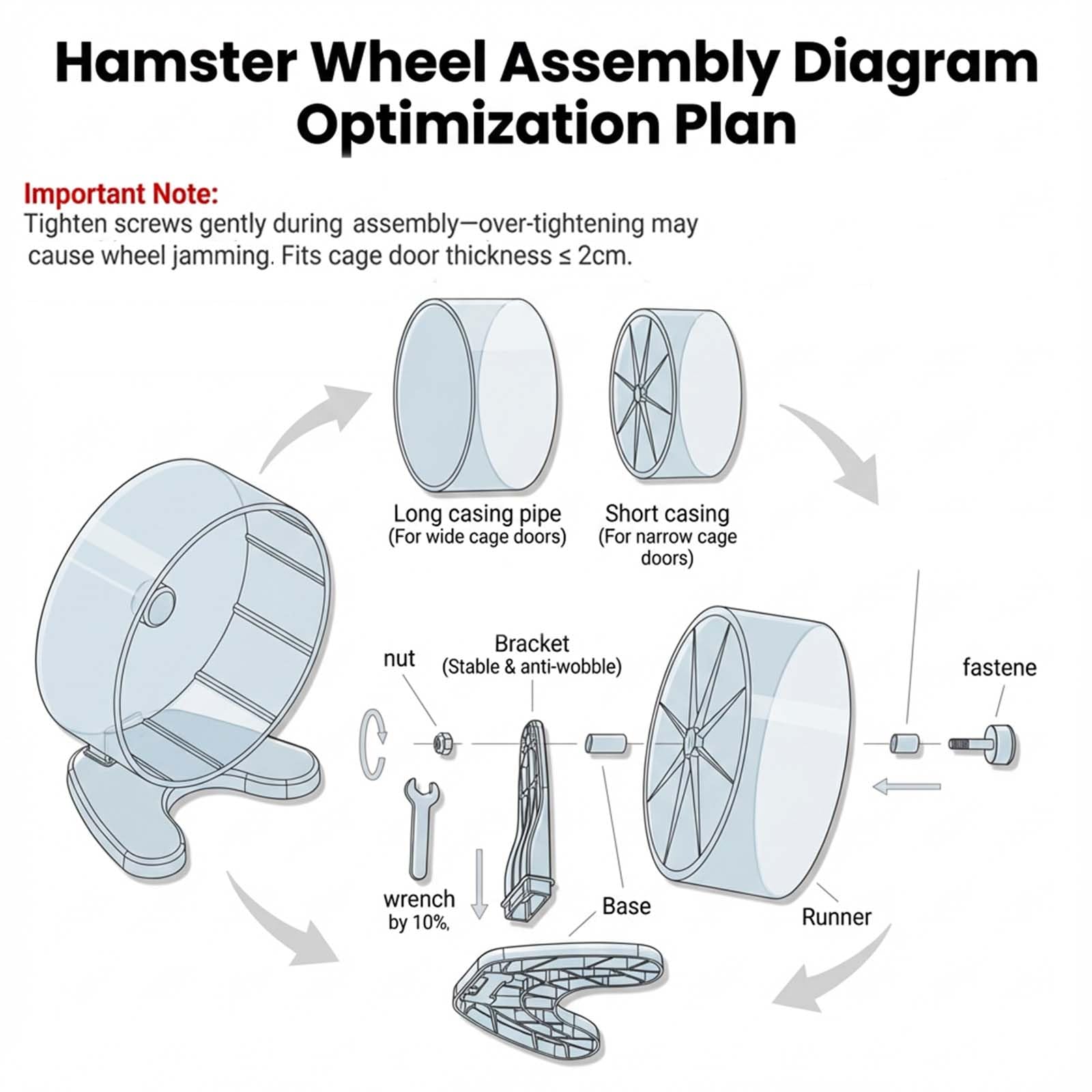 Hamster Wheel Assembly Diagram Optimization Plan

Important Note:
Tighten screws gently during assembly—over-tightening may cause wheel jamming. Fits cage door thickness ≤ 2cm.

Long casing pipe
(For wide cage doors)

Short casing
(For narrow cage doors)

nut

Bracket
(Stable & anti-wobble)

fastene

wrench
by 10%,

Base

Runner