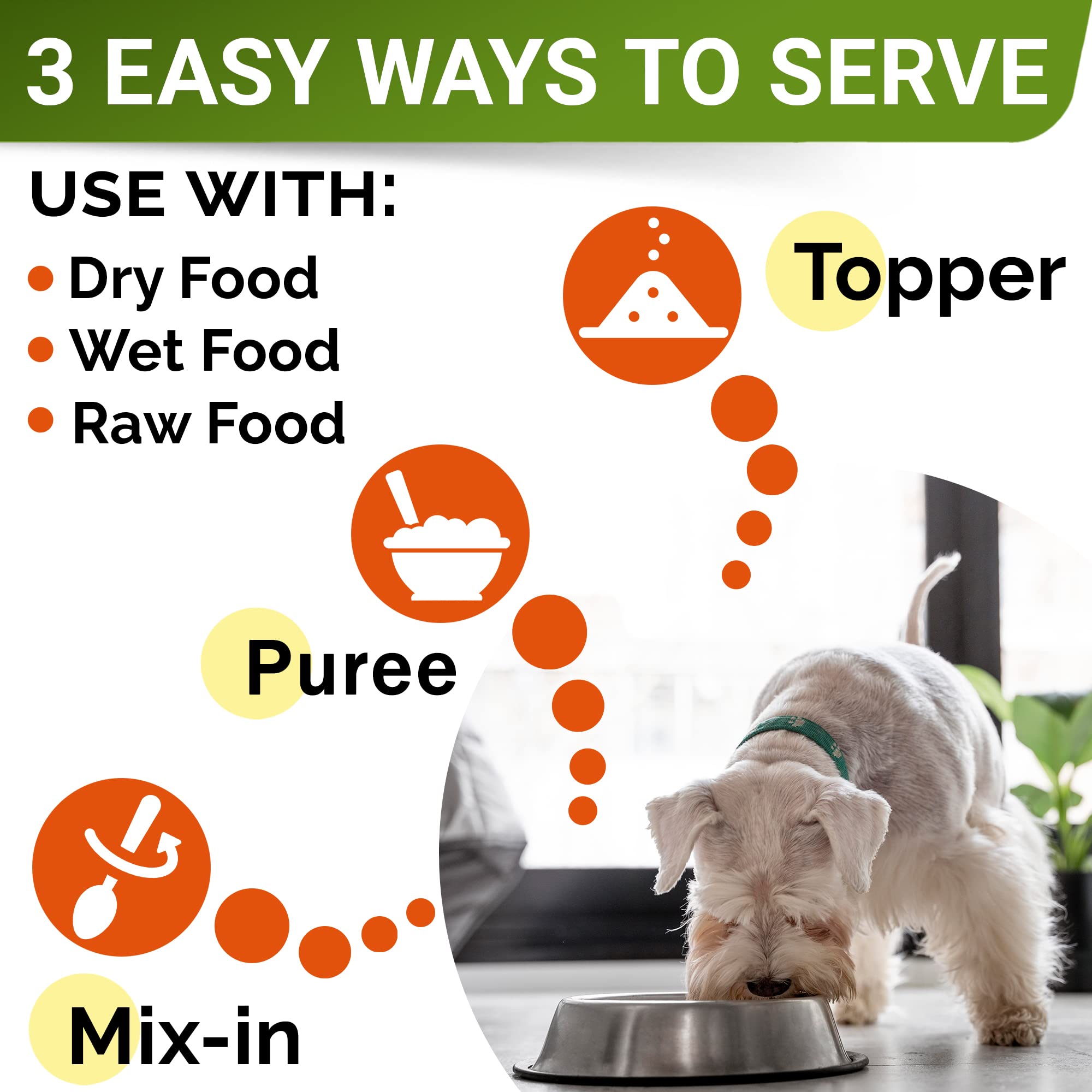 3 EASY WAYS TO SERVE

USE WITH:
• Dry Food
• Wet Food
• Raw Food

Topper

Puree

Mix-in