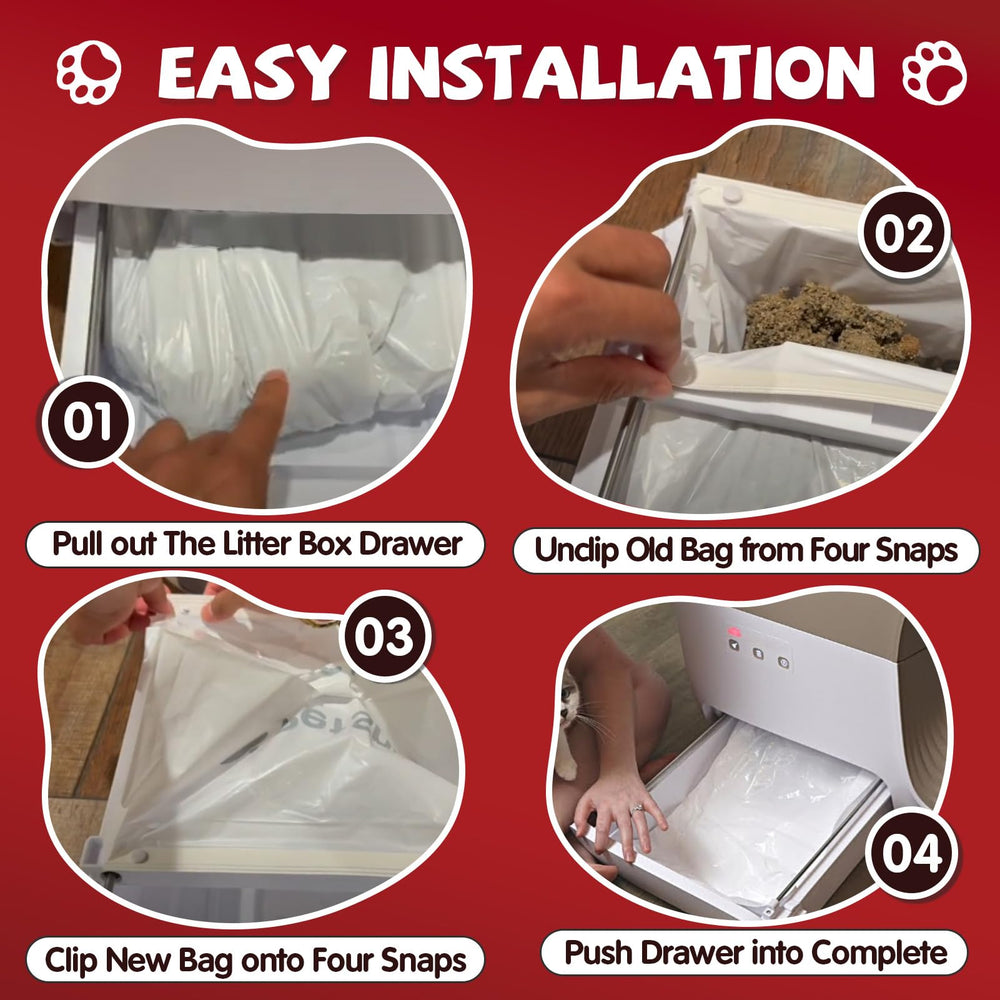 EASY INSTALLATION

01

Pull out The Litter Box Drawer

02

Unclip Old Bag from Four Snaps

03

Clip New Bag onto Four Snaps

04

Push Drawer into Complete