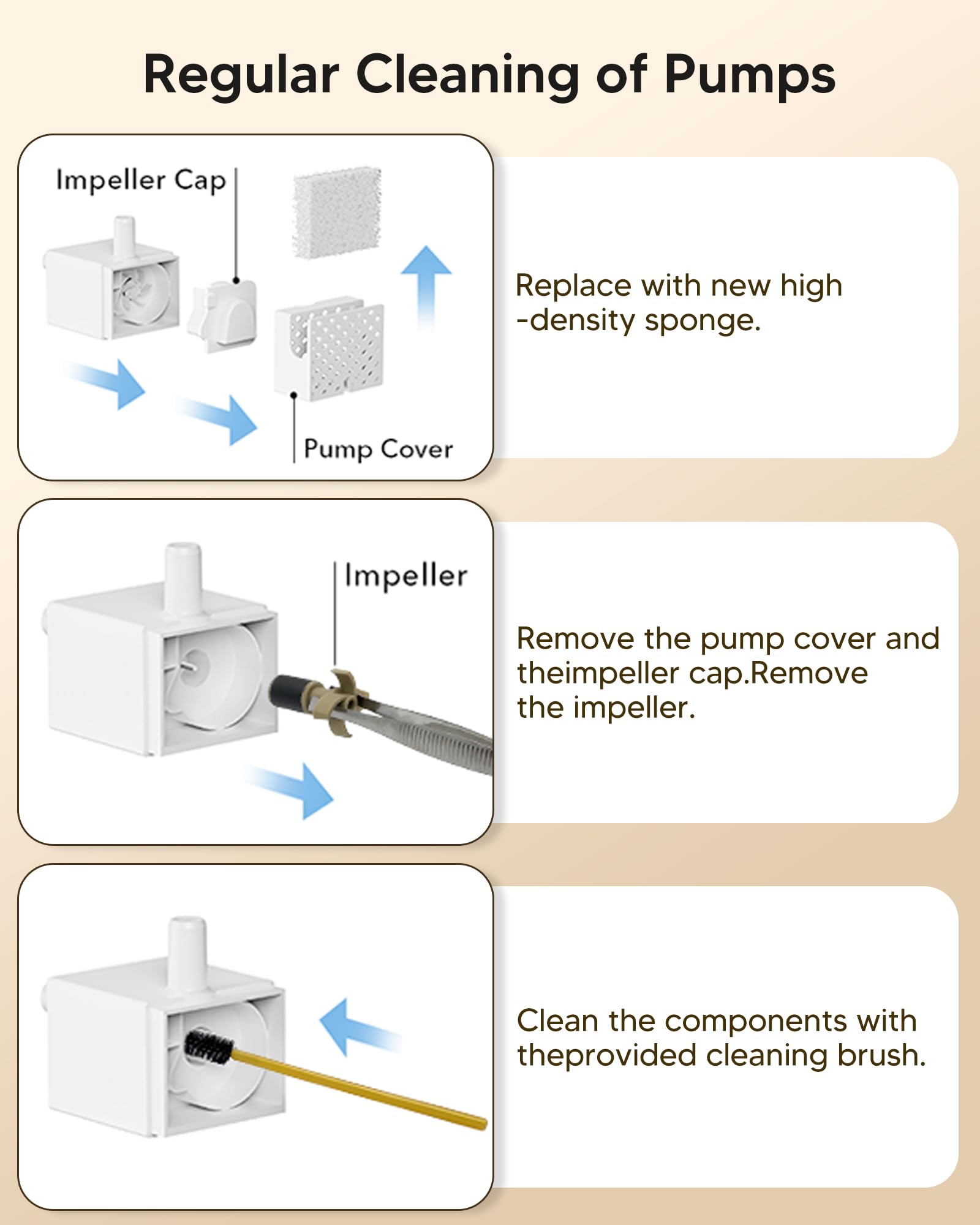 Regular Cleaning of Pumps

Impeller Cap

Pump Cover

Replace with new high -density sponge.

Impeller

Remove the pump cover and theimpeller cap.Remove the impeller.

Clean the components with theprovided cleaning brush.