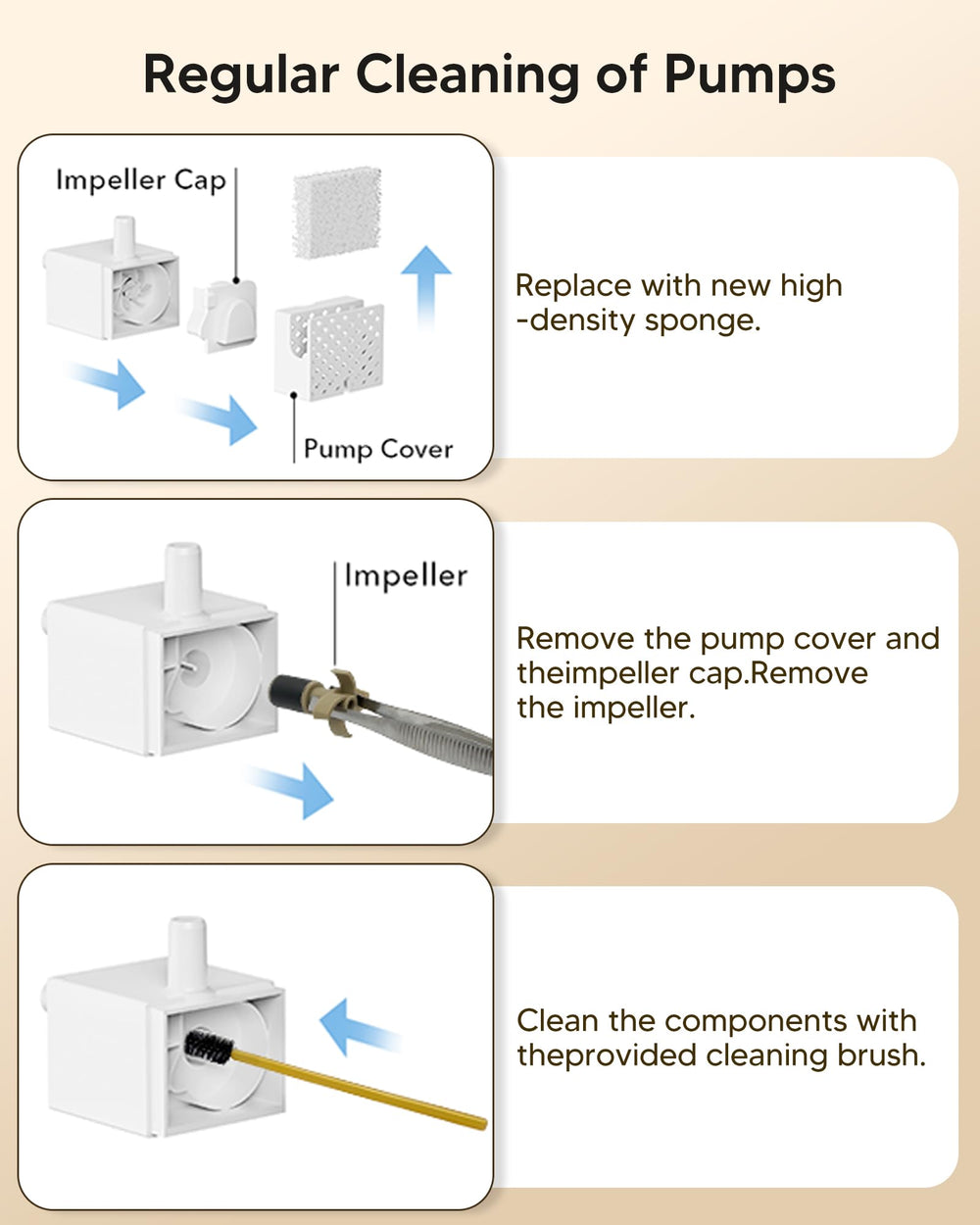 Regular Cleaning of Pumps

Impeller Cap

Pump Cover

Replace with new high -density sponge.

Impeller

Remove the pump cover and theimpeller cap.Remove the impeller.

Clean the components with theprovided cleaning brush.