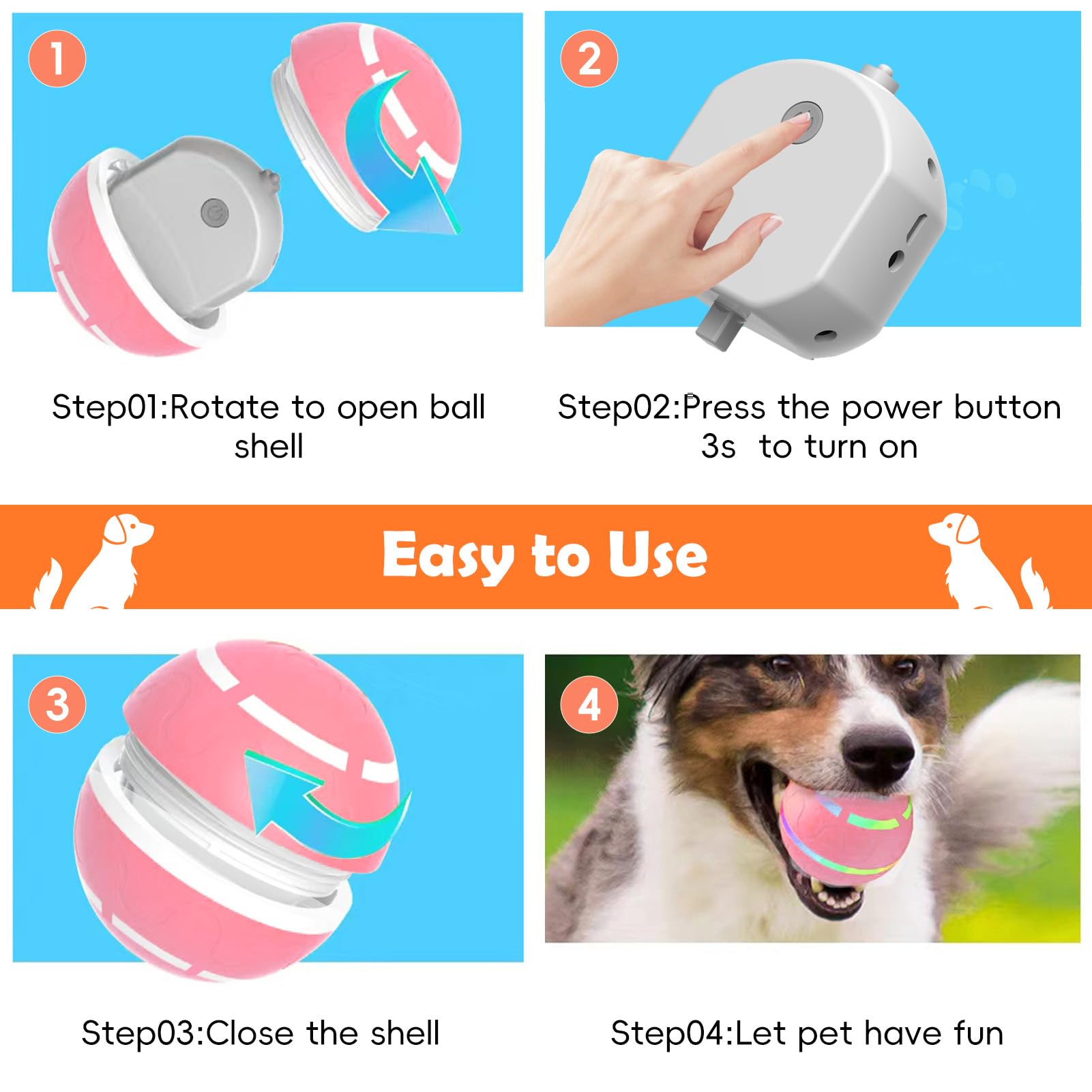 1

Step01:Rotate to open ball shell

2

Step02:Press the power button 3s to turn on

Easy to Use

3

Step03:Close the shell

4

Step04:Let pet have fun