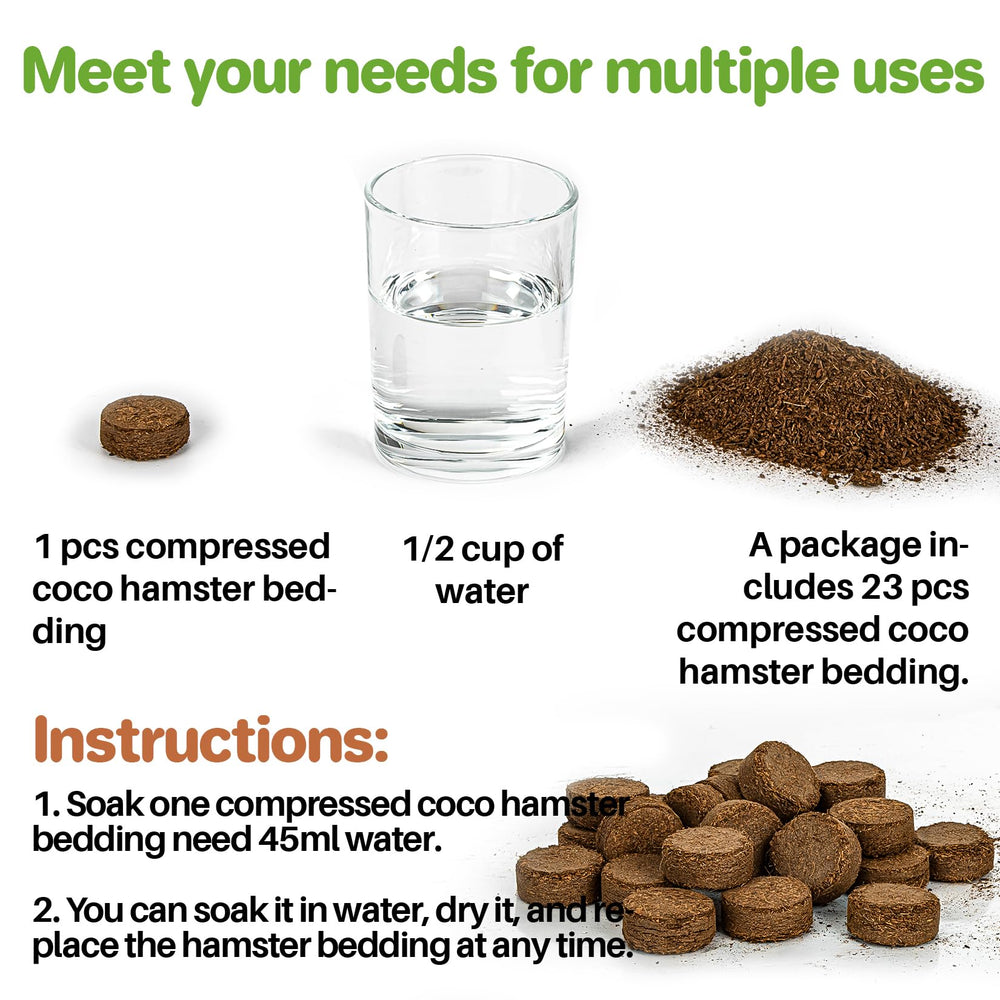 Meet your needs for multiple uses

1 pcs compressed coco hamster bedding

1/2 cup of water

A package includes 23 pcs compressed coco hamster bedding.

Instructions:

1. Soak one compressed coco hamster bedding need 45ml water.

2. You can soak it in water, dry it, and replace the hamster bedding at any time.