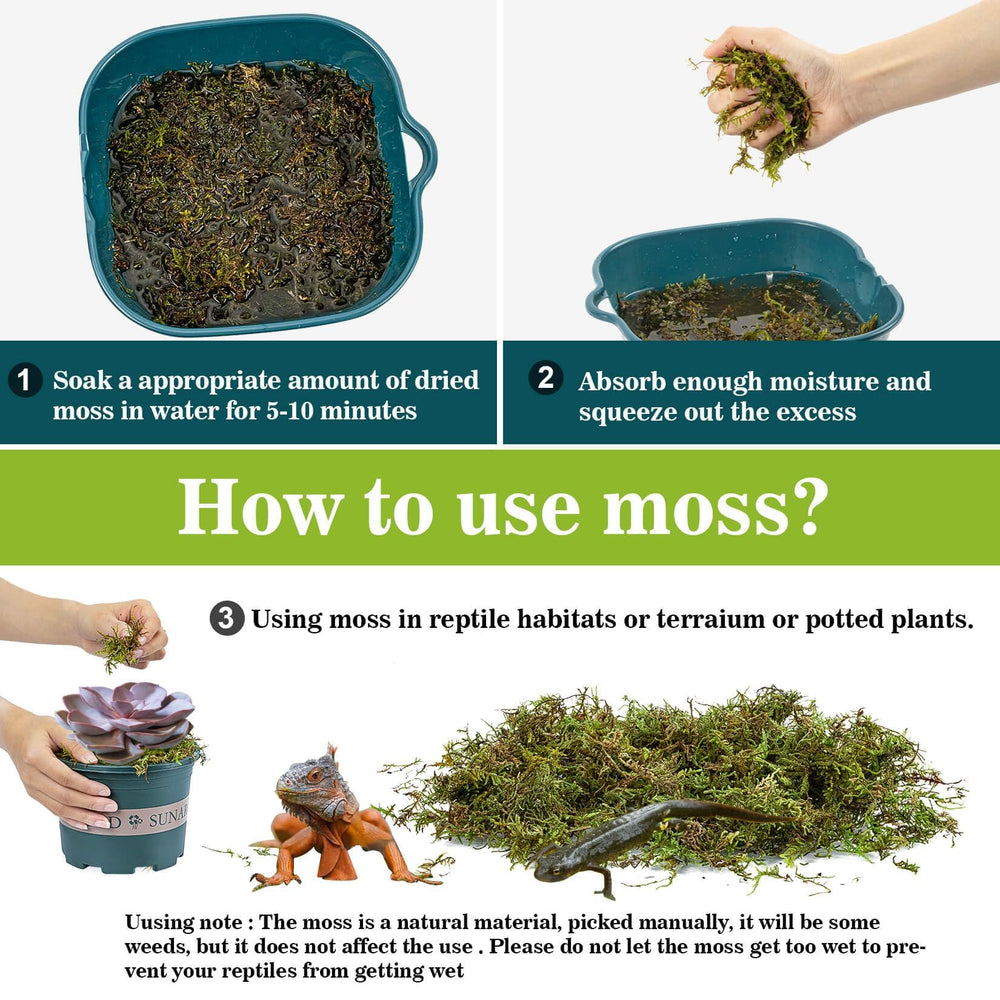 1 Soak a appropriate amount of dried moss in water for 5-10 minutes

2 Absorb enough moisture and squeeze out the excess

How to use moss?

3 Using moss in reptile habitats or terraium or potted plants.

D SUNA

Uusing note : The moss is a natural material, picked manually, it will be some weeds, but it does not affect the use . Please do not let the moss get too wet to prevent your reptiles from getting wet