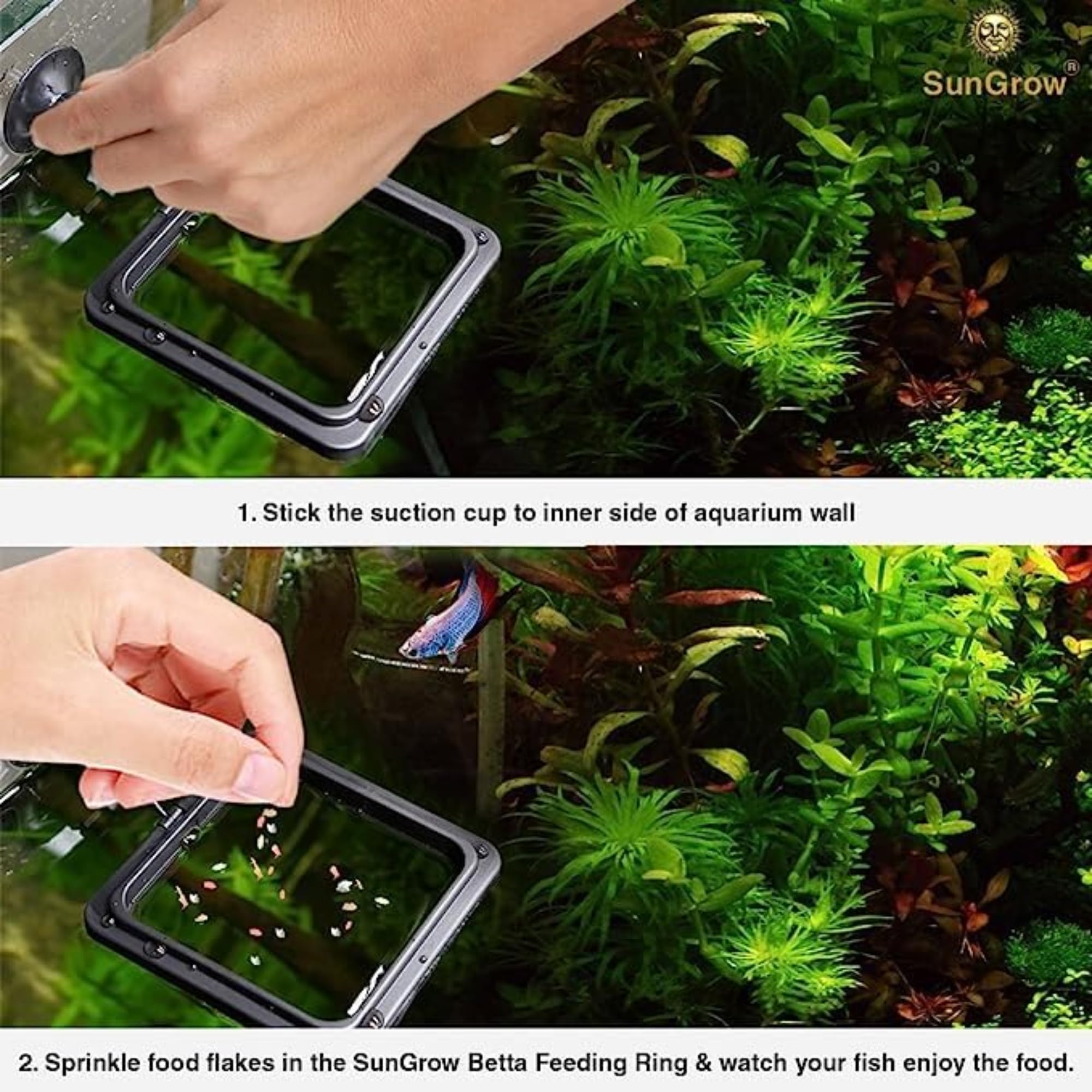 SunGrow®

1. Stick the suction cup to inner side of aquarium wall

2. Sprinkle food flakes in the SunGrow Betta Feeding Ring & watch your fish enjoy the food.