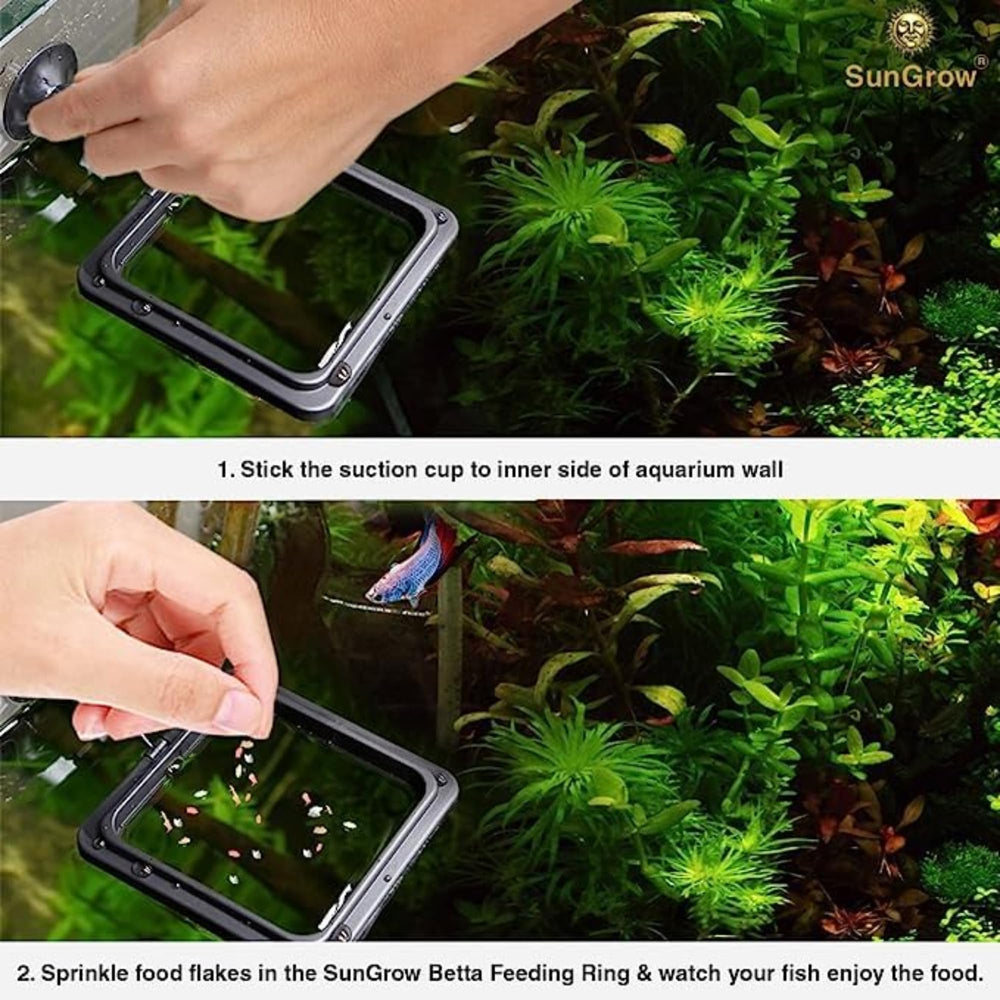 SunGrow®

1. Stick the suction cup to inner side of aquarium wall

2. Sprinkle food flakes in the SunGrow Betta Feeding Ring & watch your fish enjoy the food.