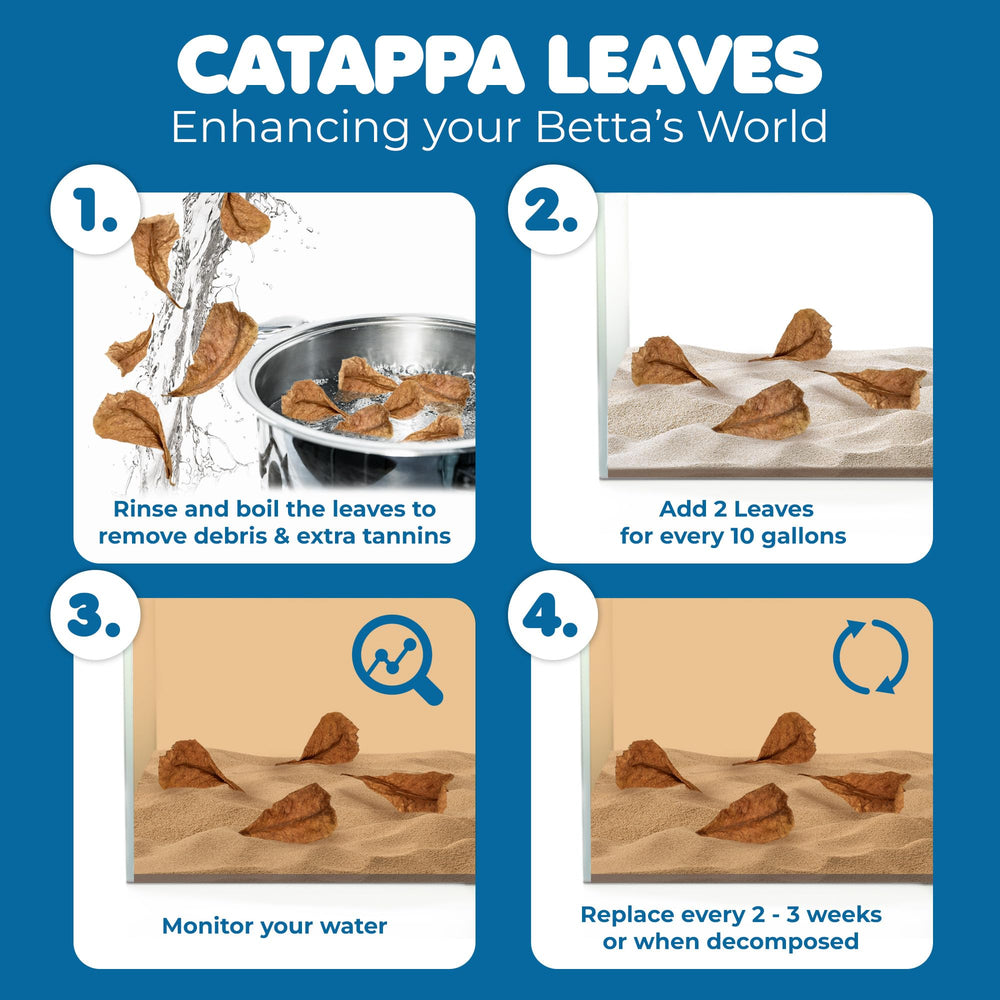 CATAPPA LEAVES
Enhancing your Betta's World

1.
Rinse and boil the leaves to remove debris & extra tannins

2.
Add 2 Leaves for every 10 gallons

3.
Monitor your water

4.
Replace every 2 - 3 weeks or when decomposed