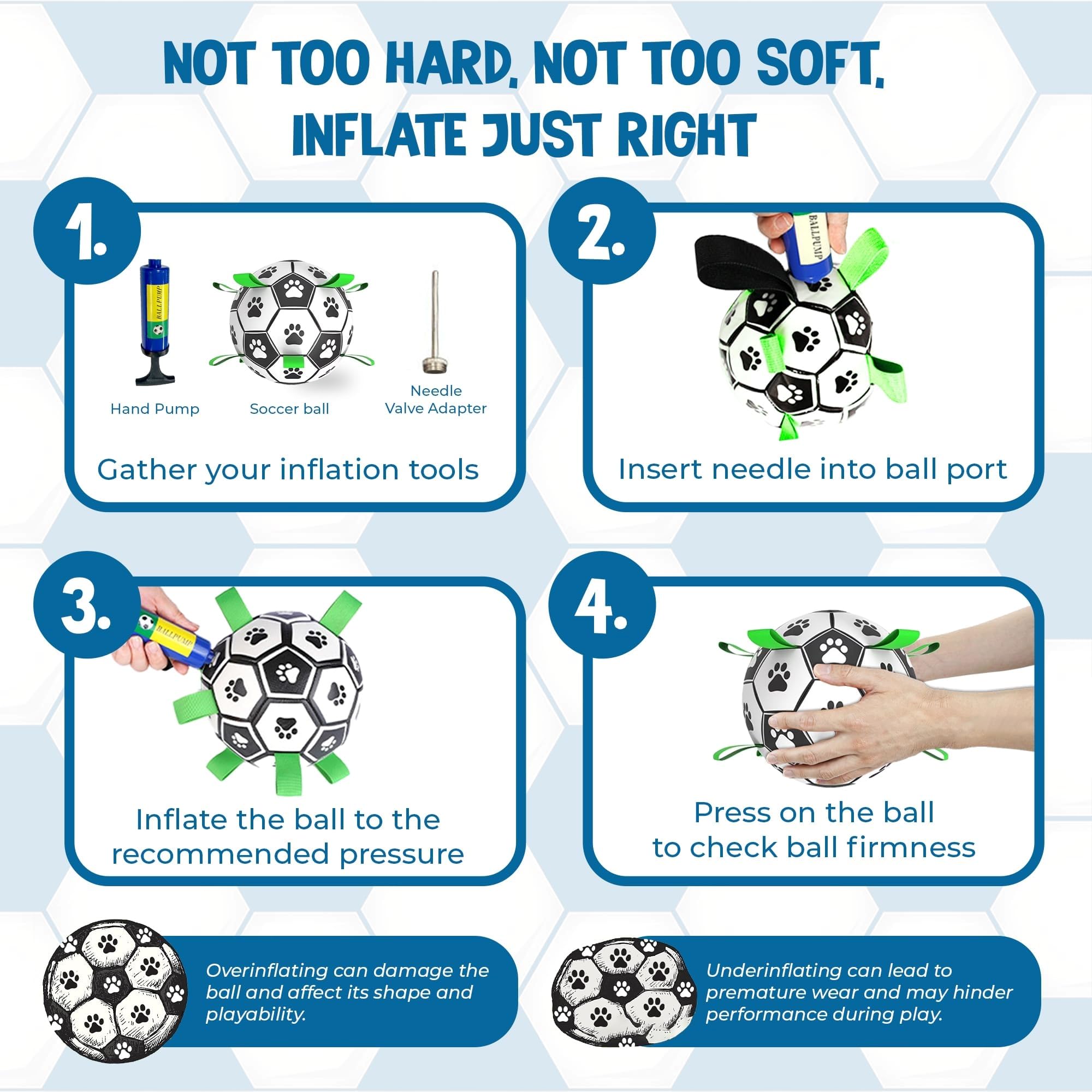 NOT TOO HARD, NOT TOO SOFT, INFLATE JUST RIGHT

1.

BALLPUMP

Hand Pump

Soccer ball

Needle Valve Adapter

Gather your inflation tools

2.

BALLPUMP

Insert needle into ball port

3.

BALLPUMP

Inflate the ball to the recommended pressure

4.

Press on the ball to check ball firmness

Overinflating can damage the ball and affect its shape and playability.

Underinflating can lead to premature wear and may hinder performance during play.