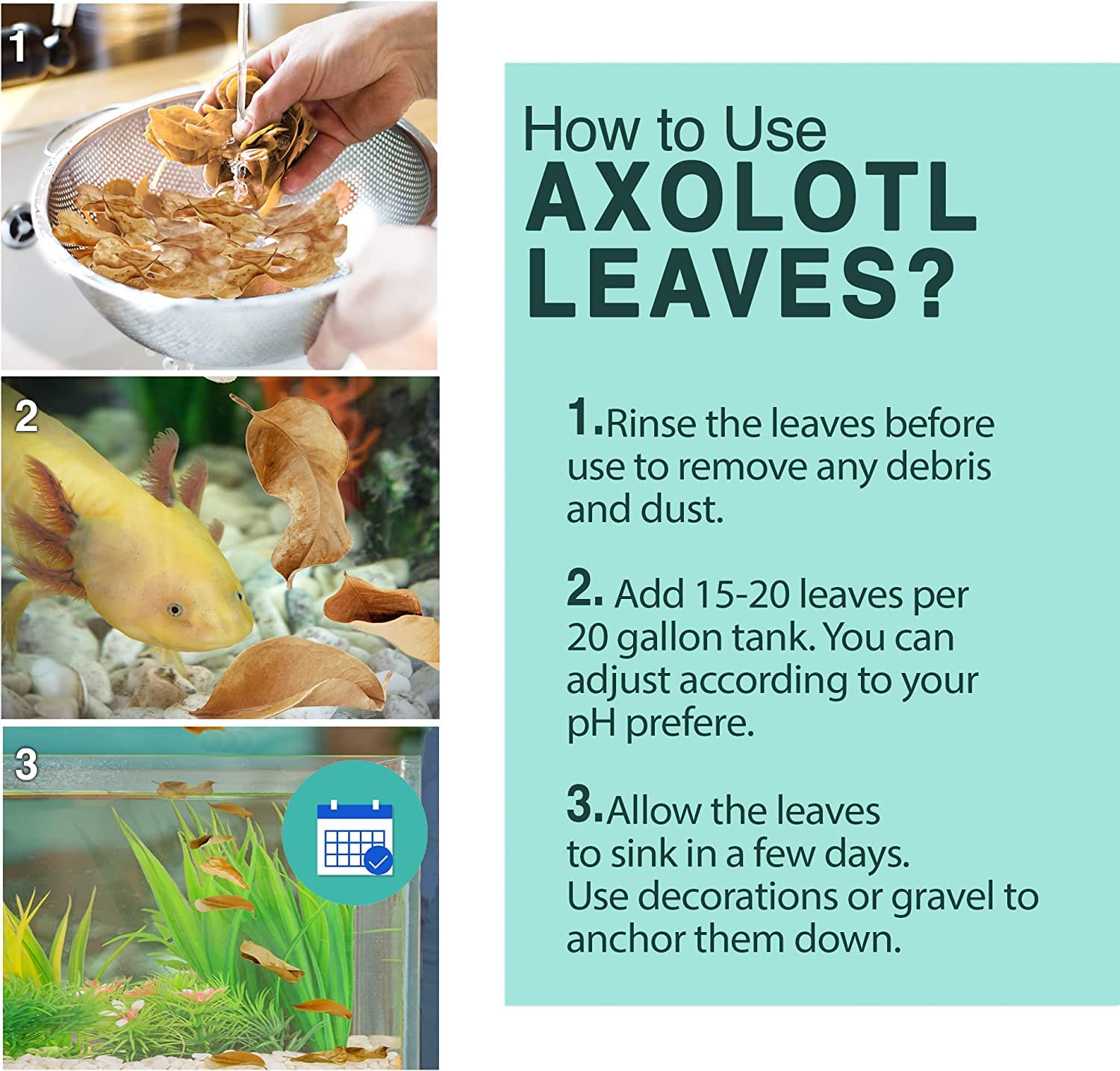 1

2

3

How to Use
AXOLOTL
LEAVES?

1.Rinse the leaves before use to remove any debris and dust.

2. Add 15-20 leaves per 20 gallon tank. You can adjust according to your pH prefere.

3.Allow the leaves to sink in a few days. Use decorations or gravel to anchor them down.