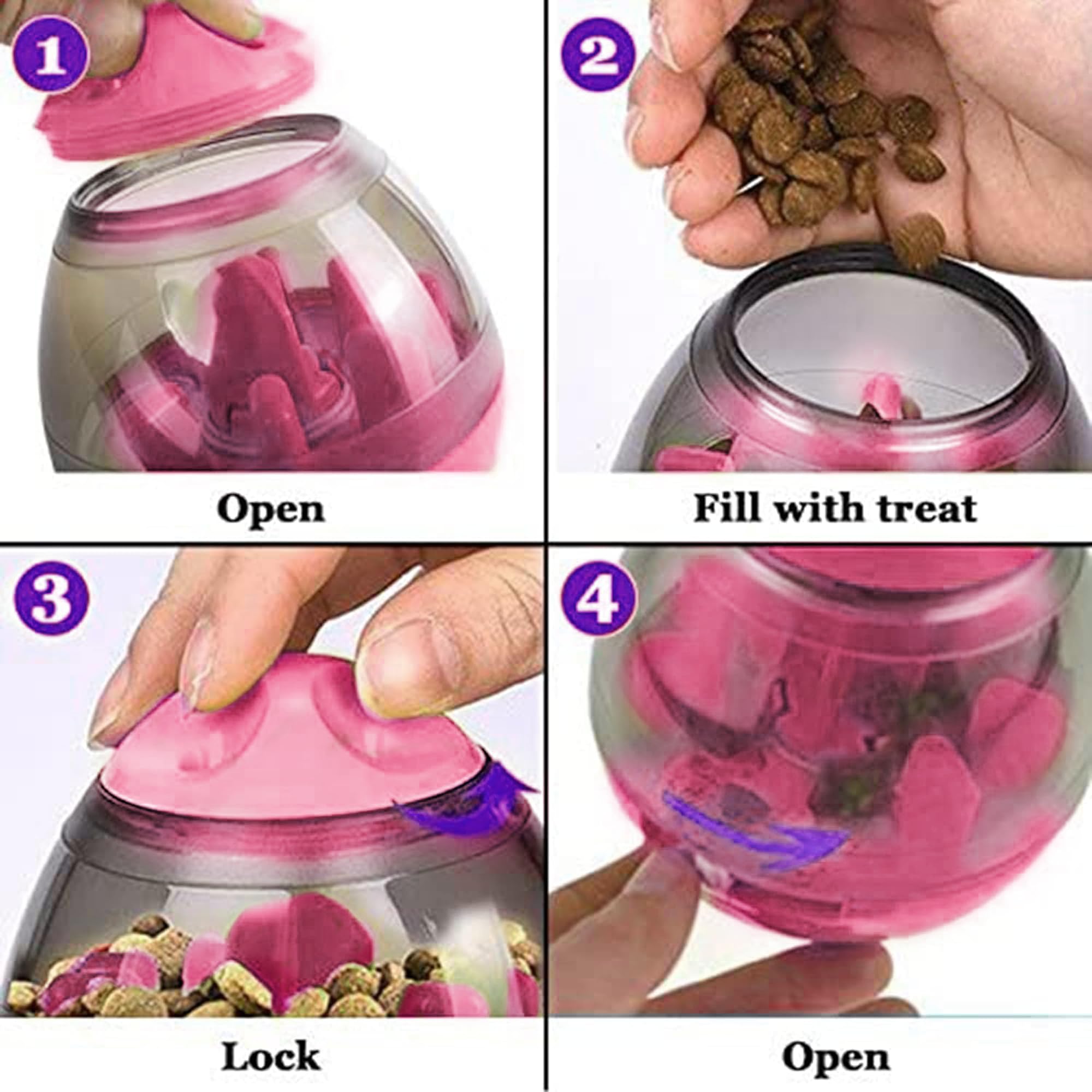 1

Open

2

Fill with treat

3

Lock

4

Open